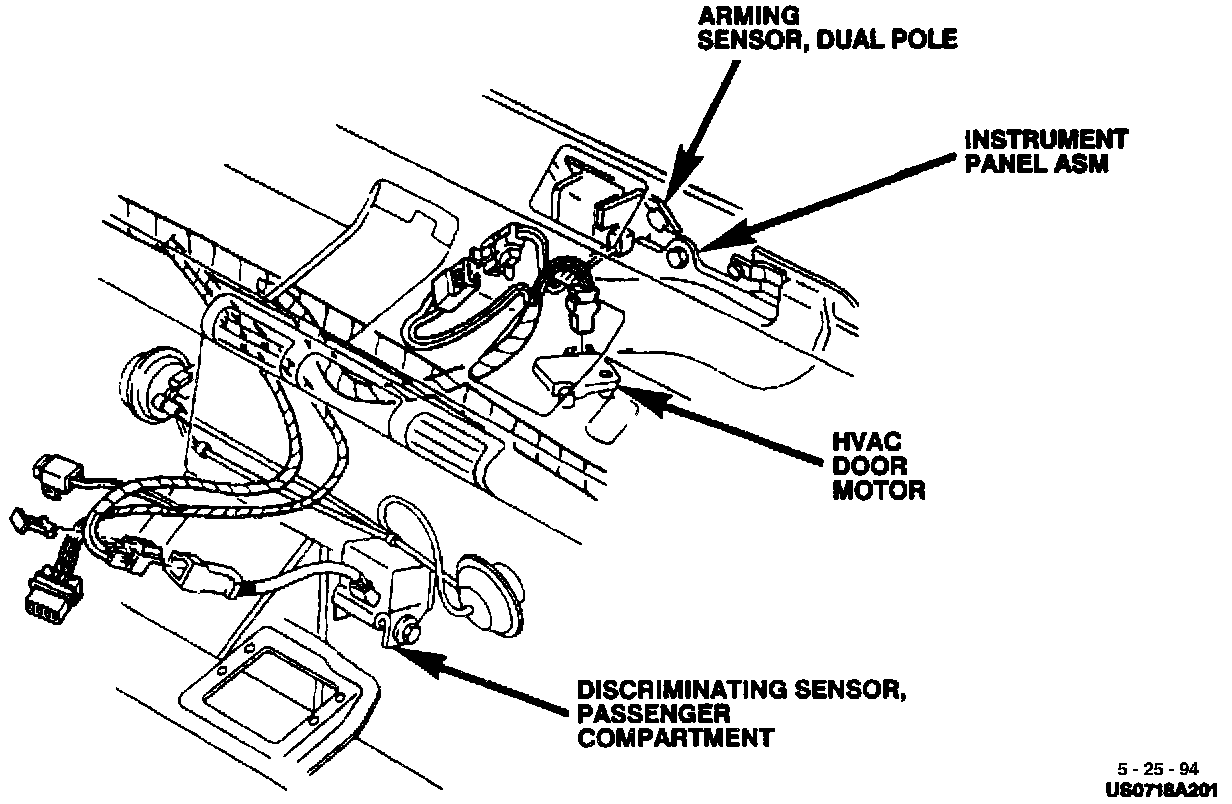 ARMING
SENSOR, DUAL POLE

INSTRUMENT
PANEL ASM

HVAC
DOOR
MOTOR

DISCRIMINATING SENSOR,
PASSENGER
COMPARTMENT

5 - 25 - 94
US0718A201