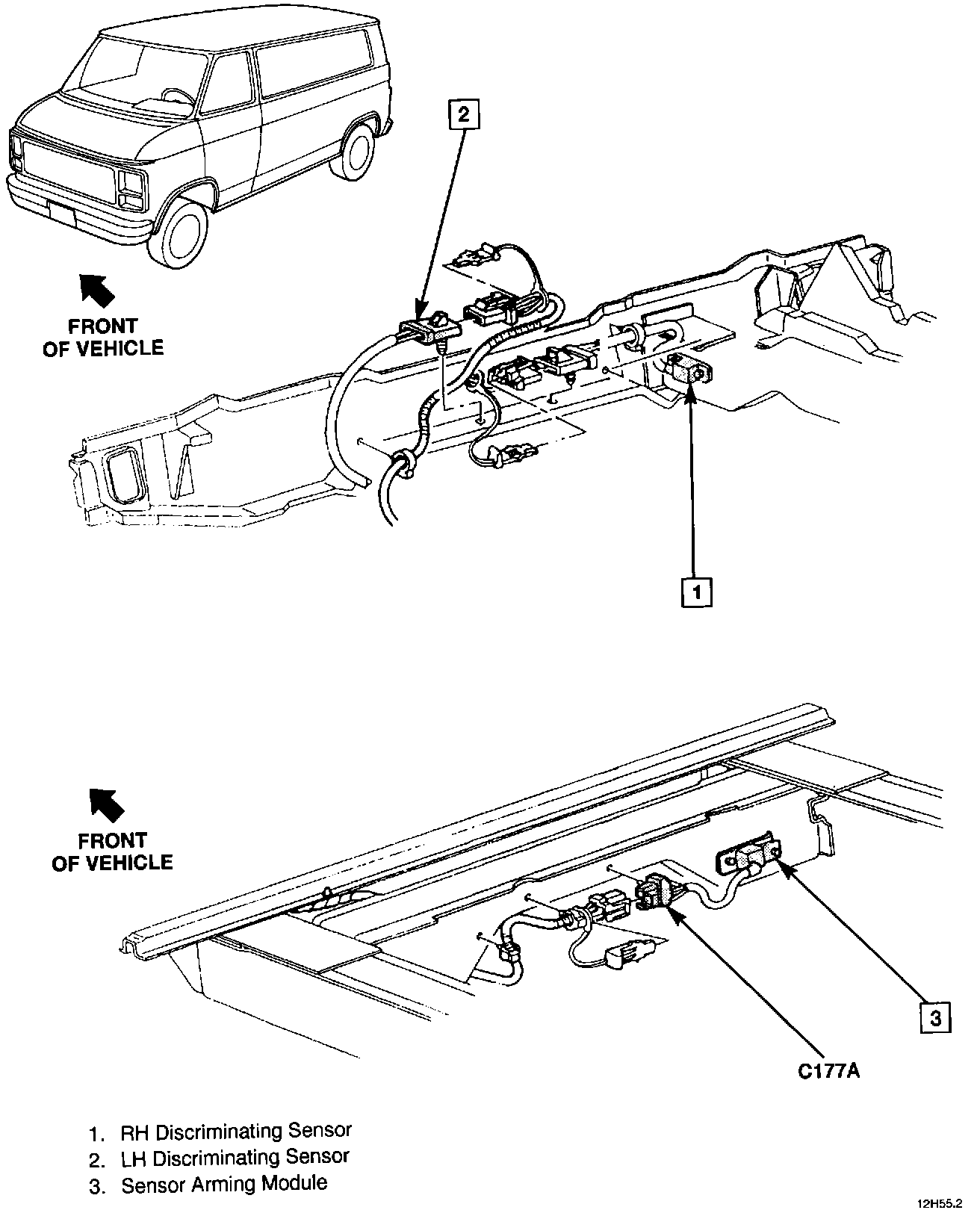 2

FRONT OF VEHICLE

1

FRONT OF VEHICLE

3

C177A

1. RH Discriminating Sensor
2. LH Discriminating Sensor
3. Sensor Arming Module

12H55.2