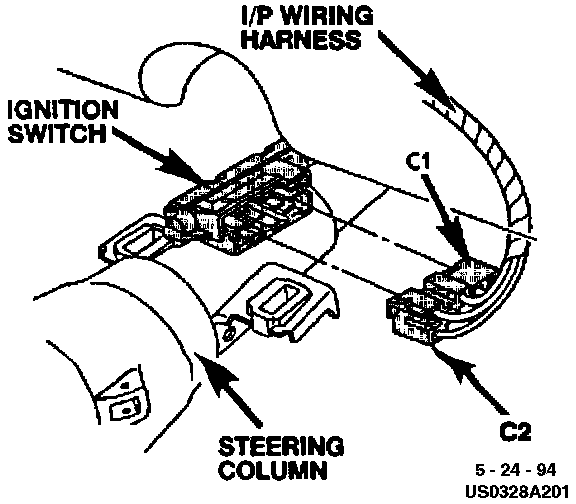 I/P WIRING HARNESS

IGNITION SWITCH

C1

C2

STEERING COLUMN

5 - 24 - 94
US0328A201