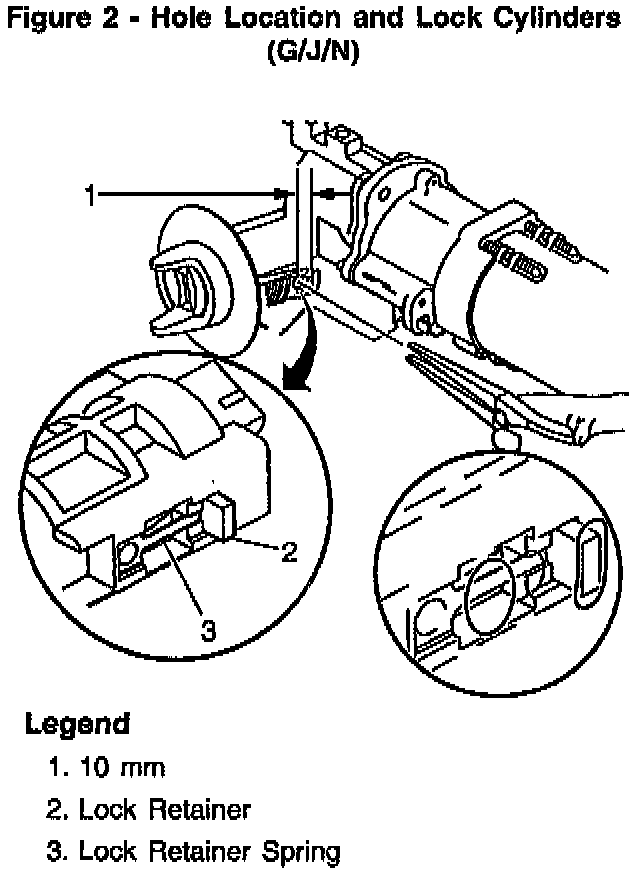 Figure 2 - Hole Location and Lock Cylinders (G/J/N)

1

2

3

Legend

1. 10 mm

2. Lock Retainer

3. Lock Retainer Spring