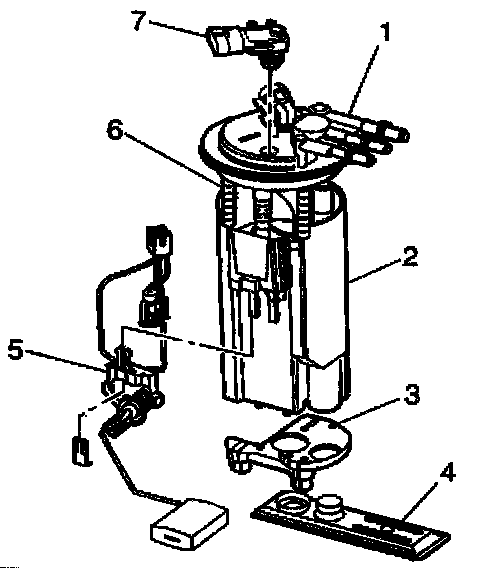 7
1
6
2
5
3
4