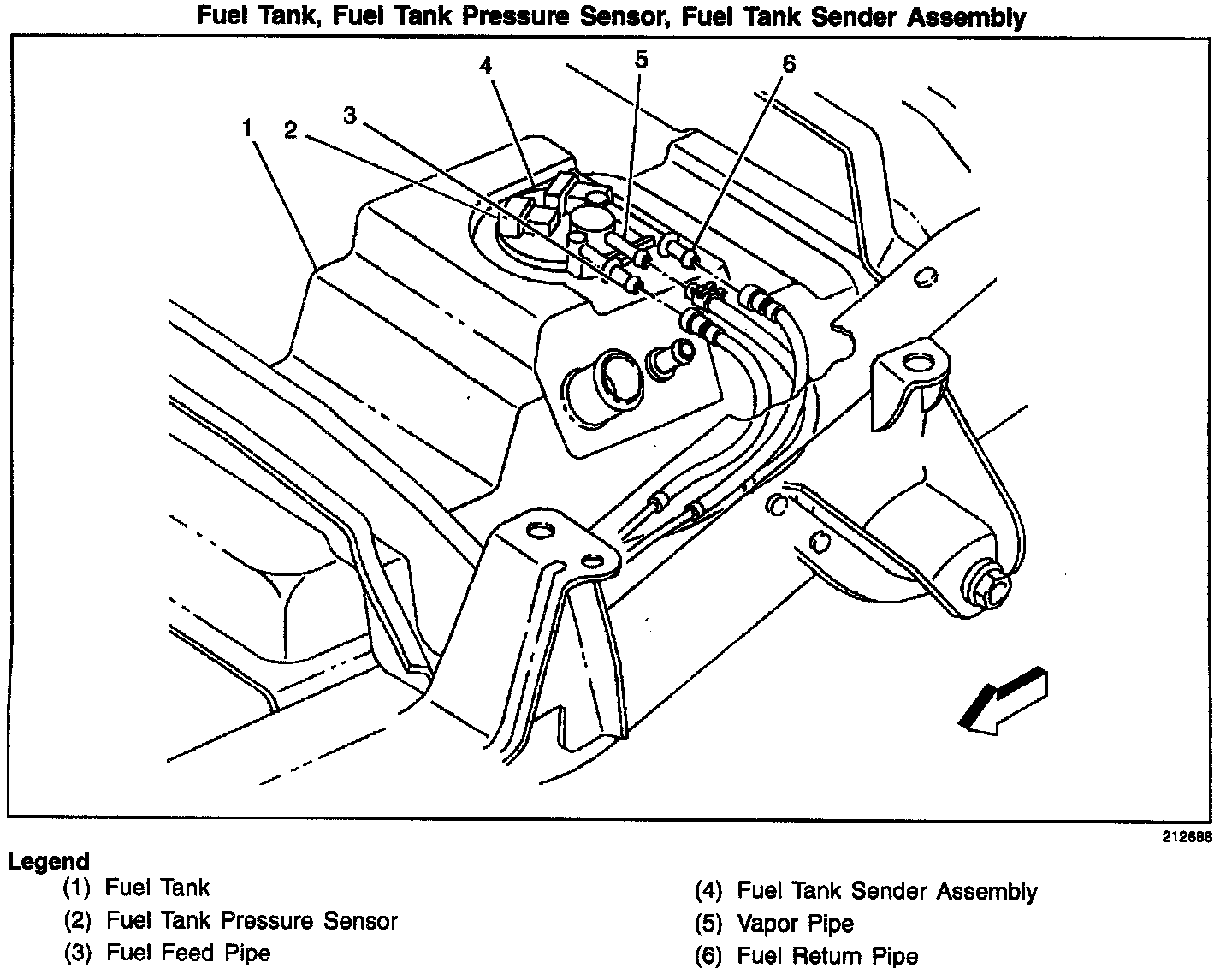 Fuel Tank, Fuel Tank Pressure Sensor, Fuel Tank Sender Assembly

1
2
3
4
5
6

212688

Legend
(1) Fuel Tank
(2) Fuel Tank Pressure Sensor
(3) Fuel Feed Pipe

(4) Fuel Tank Sender Assembly
(5) Vapor Pipe
(6) Fuel Return Pipe