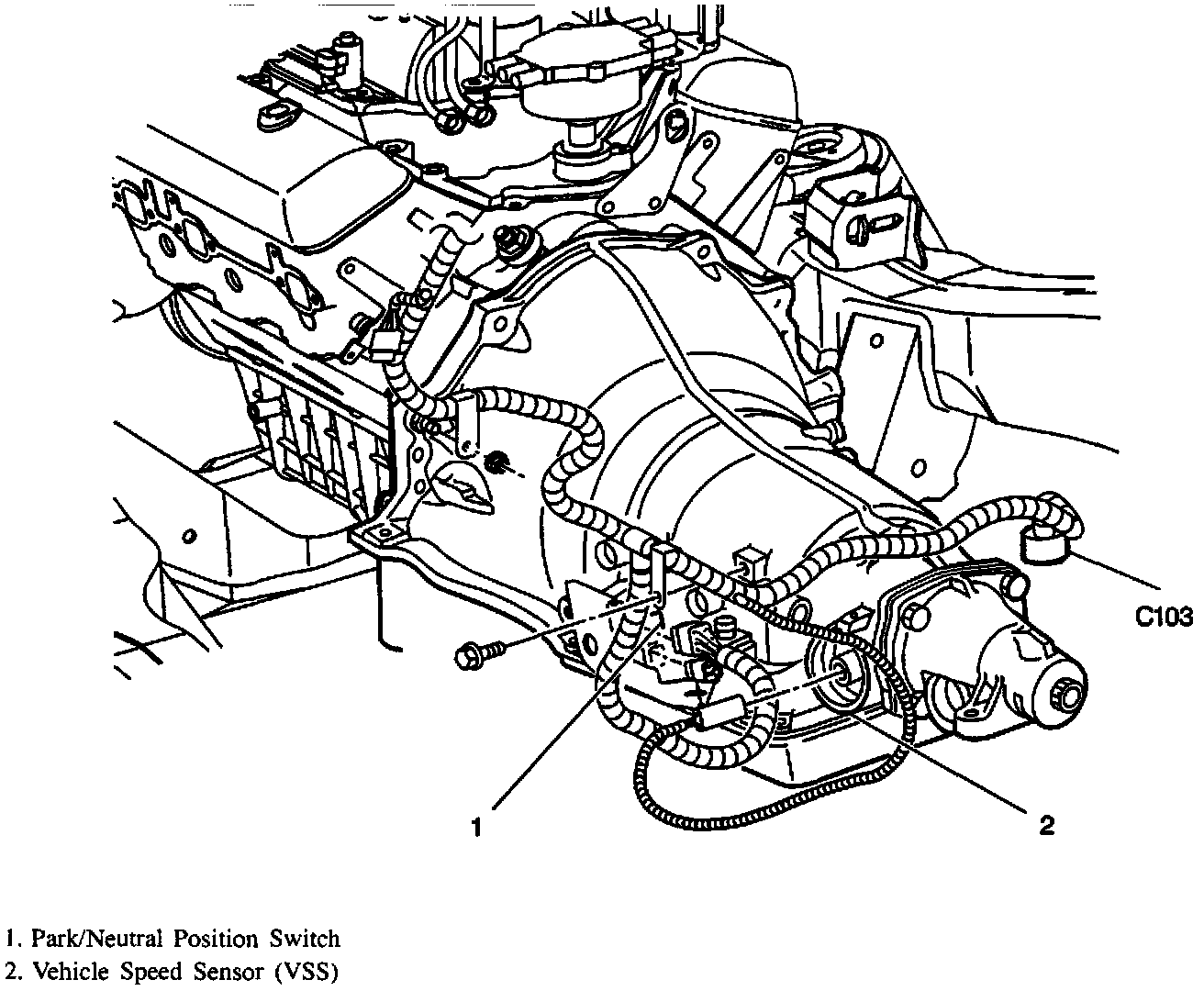 C103

1

2

1. Park/Neutral Position Switch
2. Vehicle Speed Sensor (VSS)