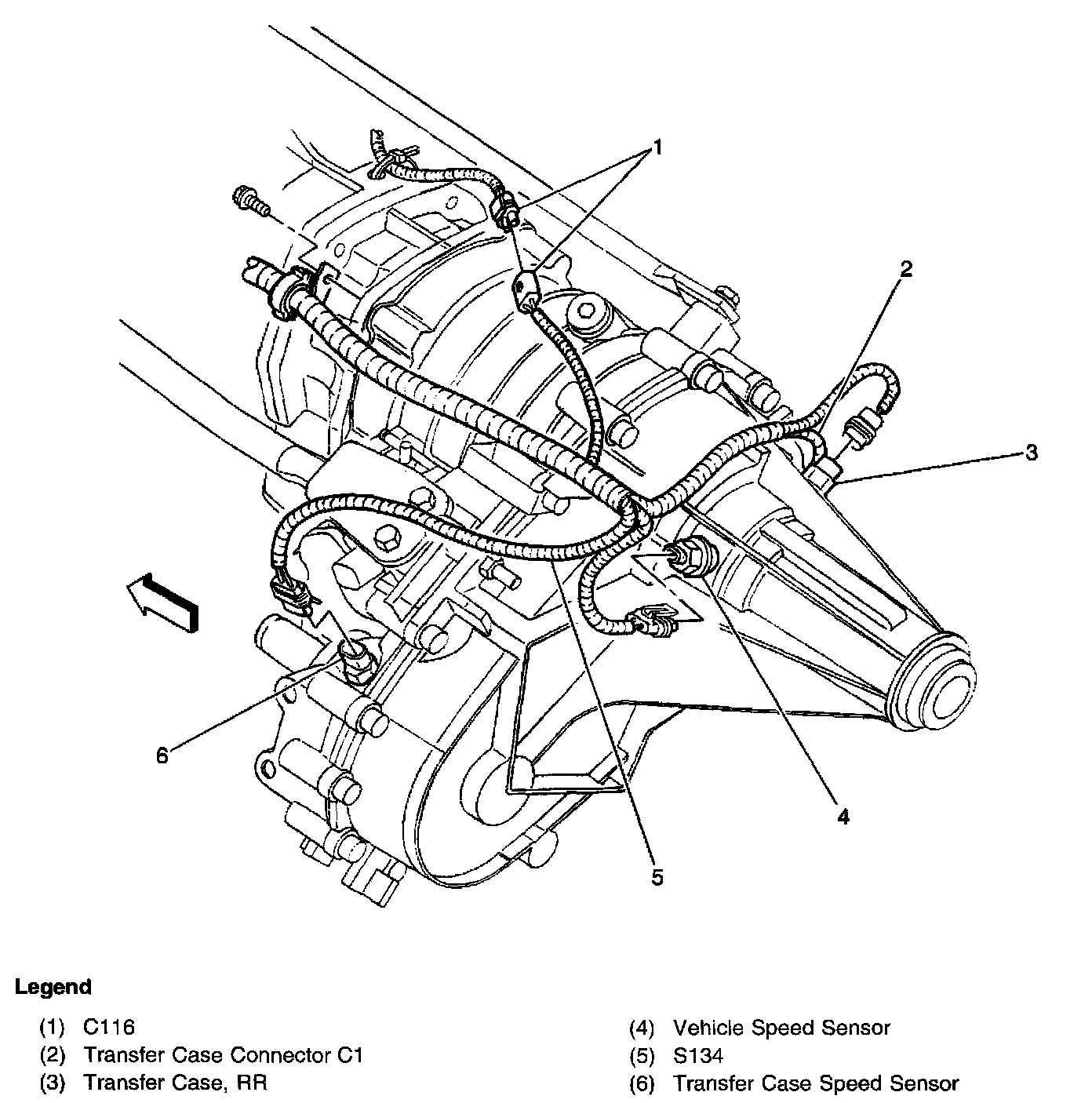 1
2
3
4
5
6

Legend

(1) C116
(2) Transfer Case Connector C1
(3) Transfer Case, RR
(4) Vehicle Speed Sensor
(5) S134
(6) Transfer Case Speed Sensor