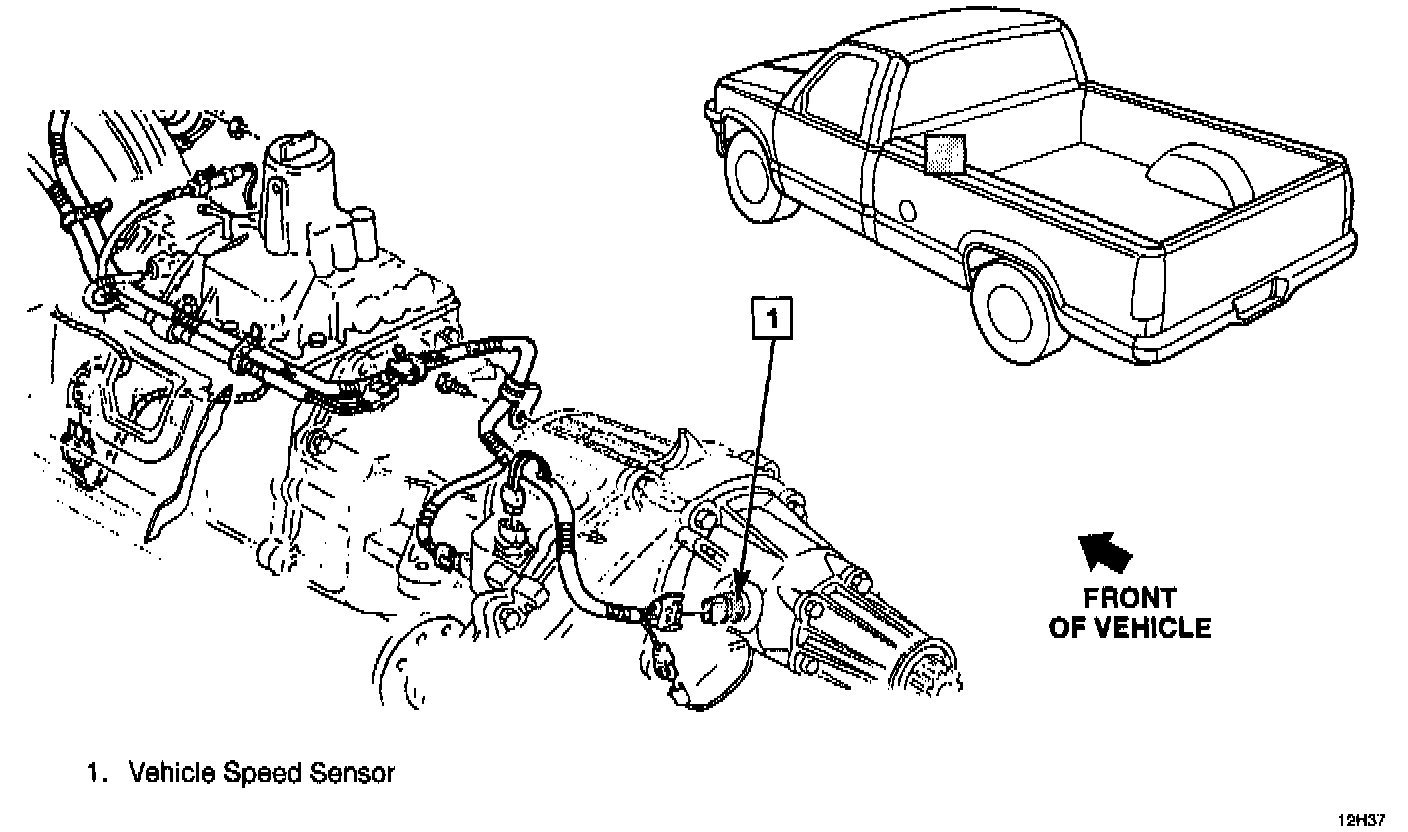 1

FRONT OF VEHICLE

1. Vehicle Speed Sensor

12H37