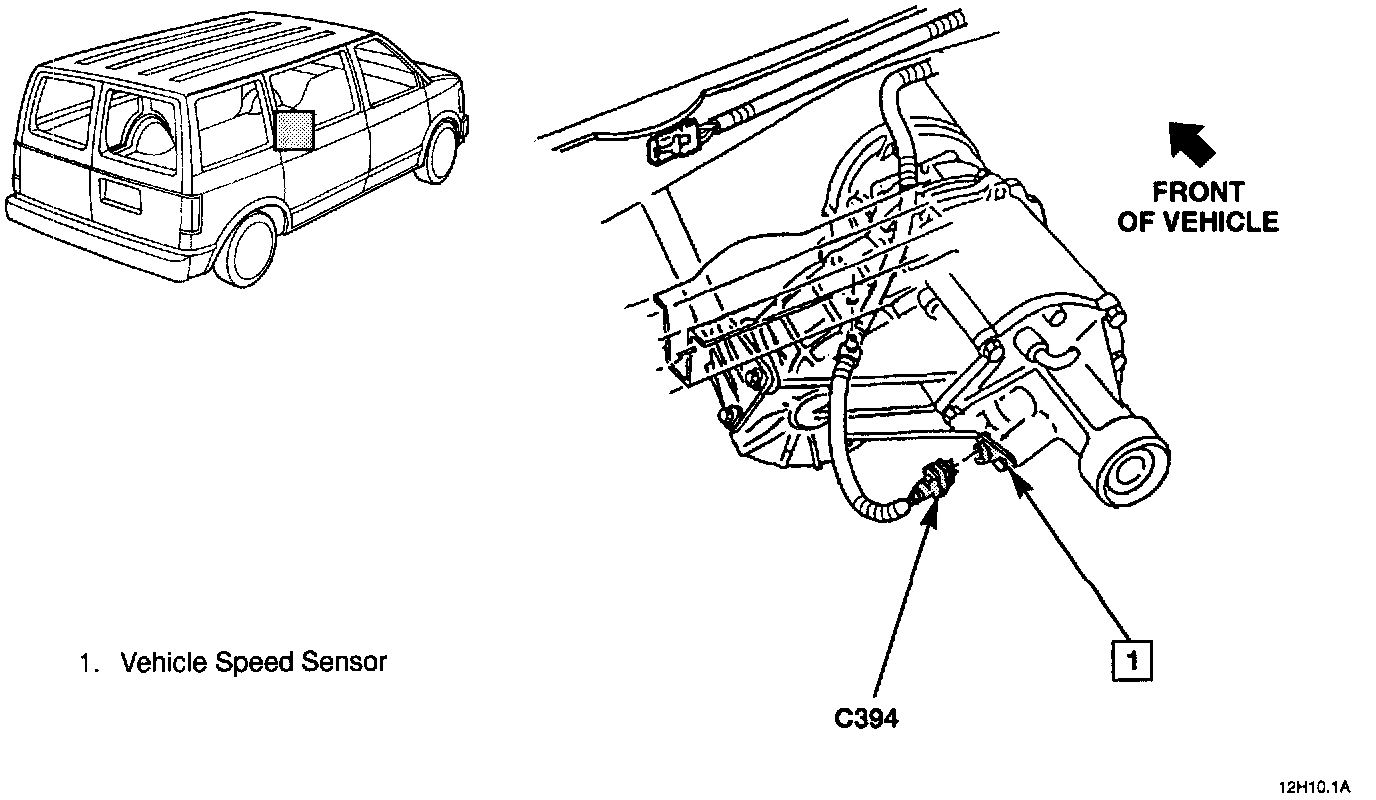 FRONT OF VEHICLE

1. Vehicle Speed Sensor

1

C394

12H10.1A