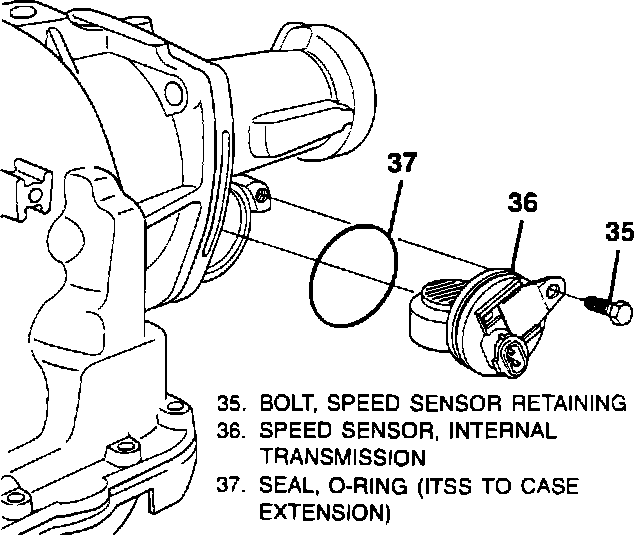 37

36

35

35. BOLT, SPEED SENSOR RETAINING
36. SPEED SENSOR, INTERNAL TRANSMISSION
37. SEAL, O-RING (ITSS TO CASE EXTENSION)