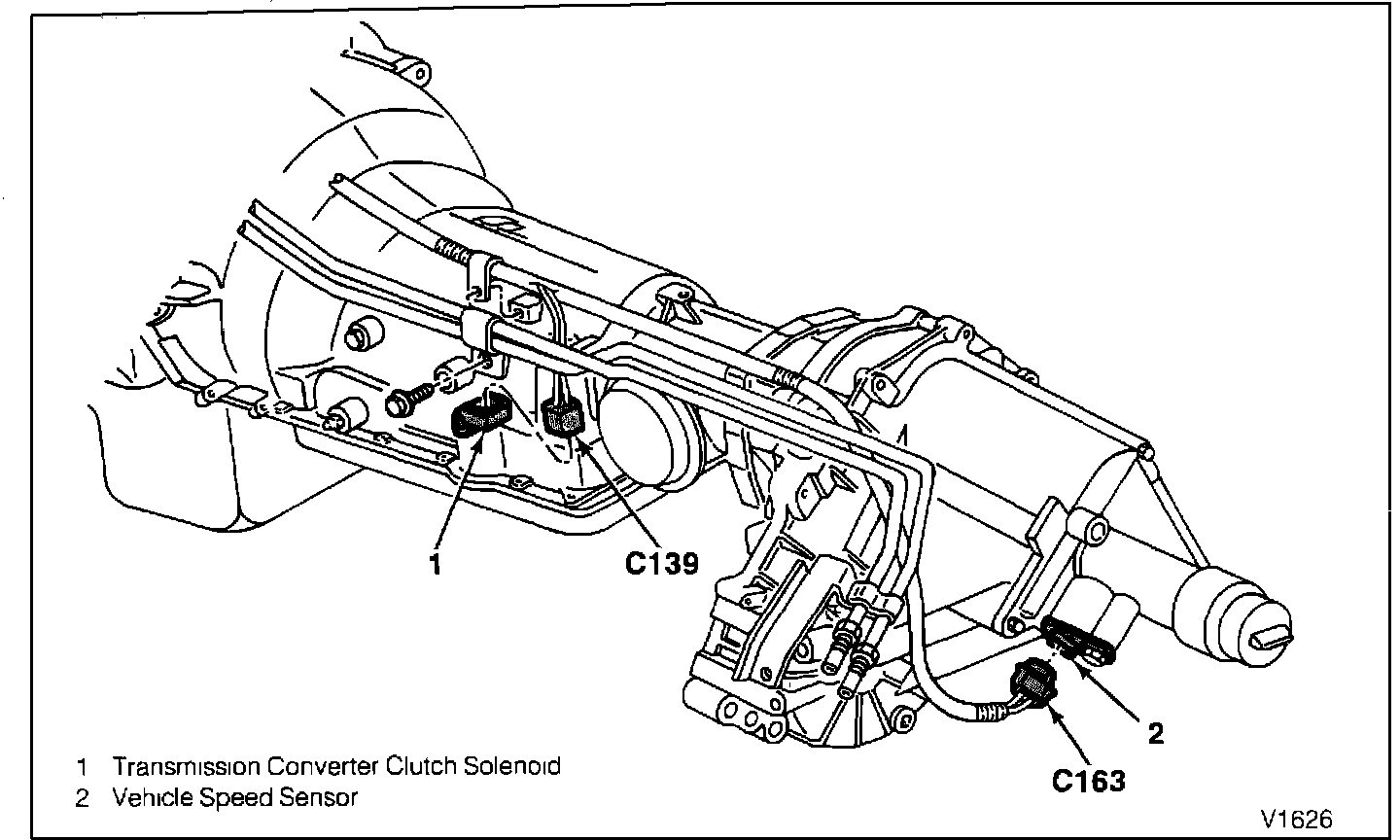 1
C139
2
C163

1 Transmission Converter Clutch Solenoid
2 Vehicle Speed Sensor

V1626