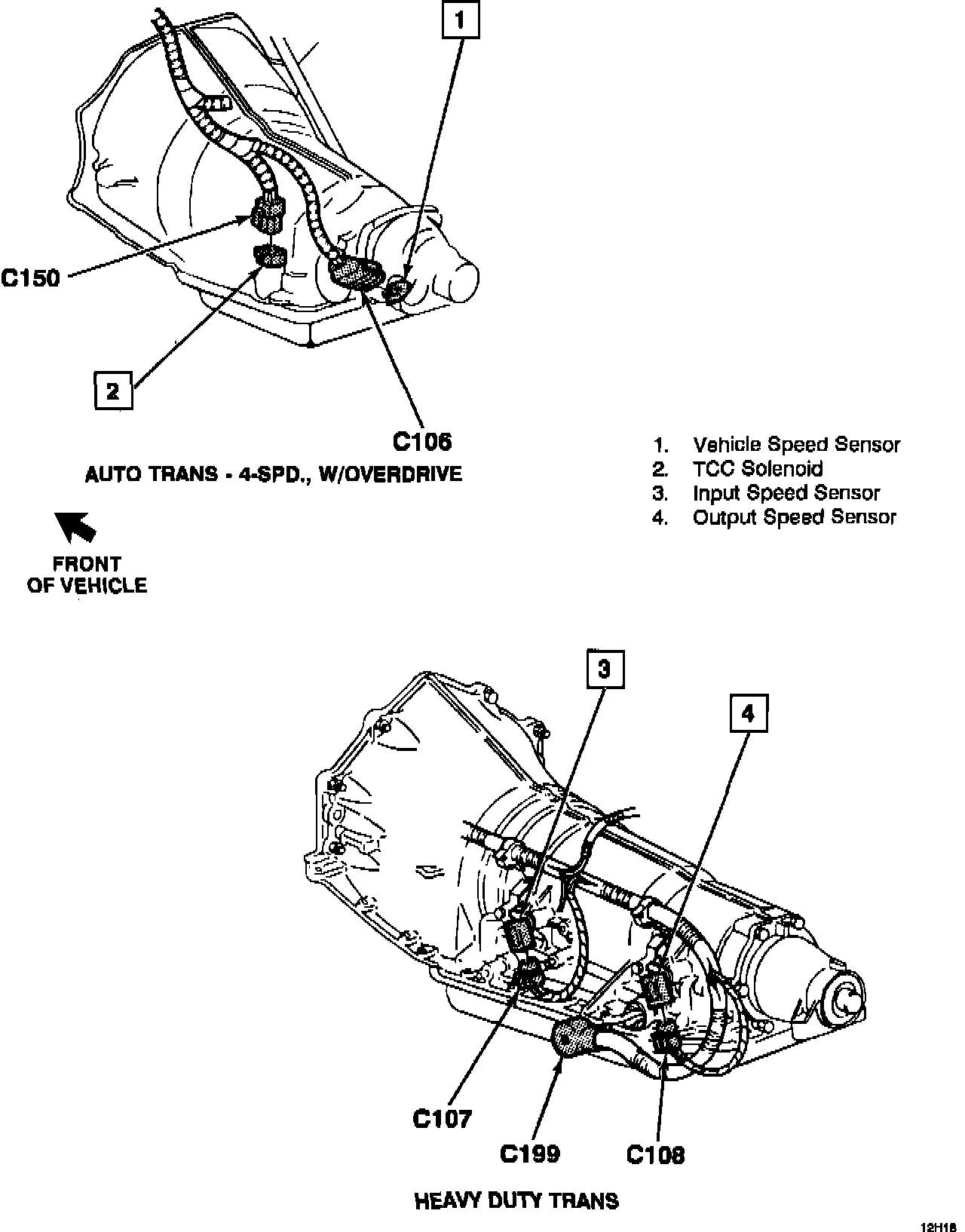 1

C150

2

C106

AUTO TRANS - 4-SPD., W/OVERDRIVE

FRONT OF VEHICLE

1. Vehicle Speed Sensor
2. TCC Solenoid
3. Input Speed Sensor
4. Output Speed Sensor

3

4

C107

C199

C108

HEAVY DUTY TRANS

12H18