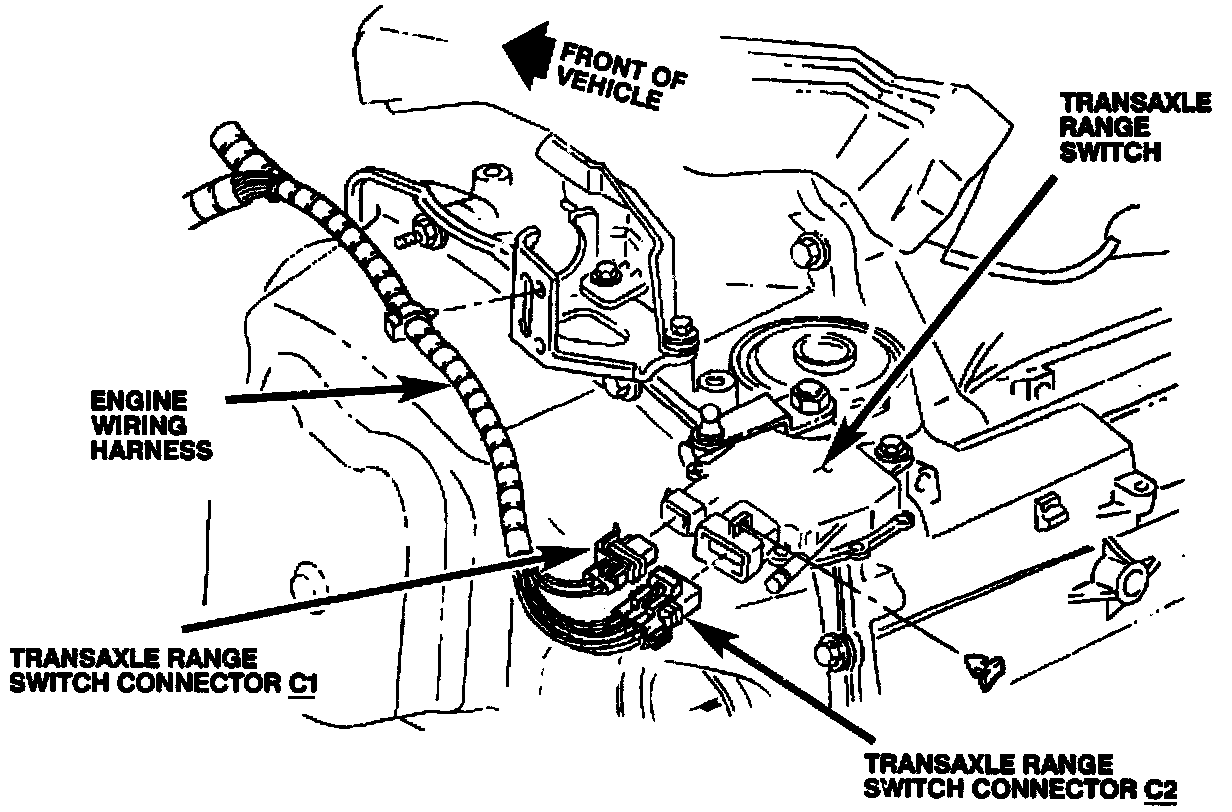 FRONT OF VEHICLE

TRANSAXLE RANGE SWITCH

ENGINE WIRING HARNESS

TRANSAXLE RANGE SWITCH CONNECTOR C1

TRANSAXLE RANGE SWITCH CONNECTOR C2