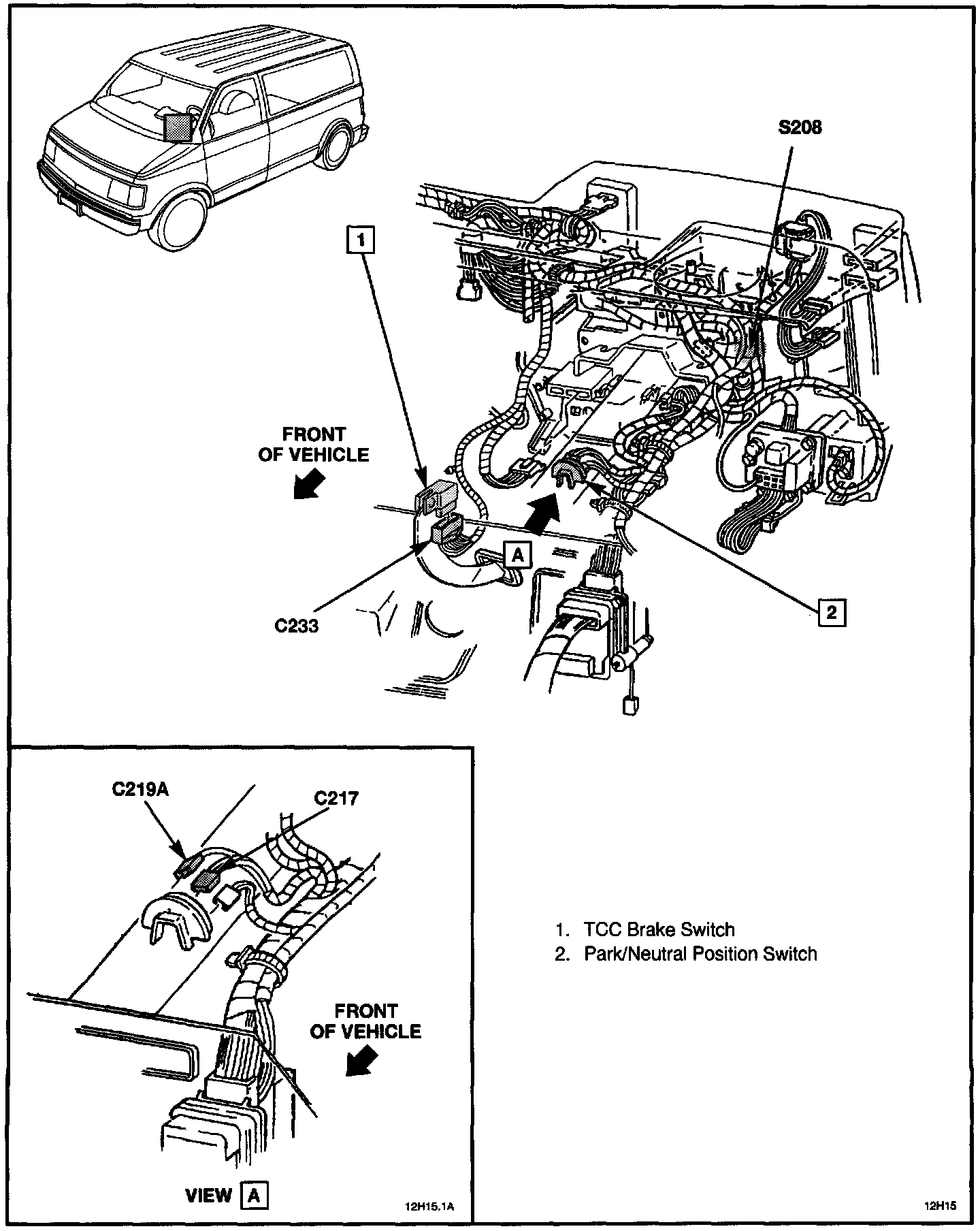 S208

1

FRONT OF VEHICLE

A

C233

2

C219A

C217

FRONT OF VEHICLE

VIEW A

12H15.1A

1. TCC Brake Switch
2. Park/Neutral Position Switch

12H15