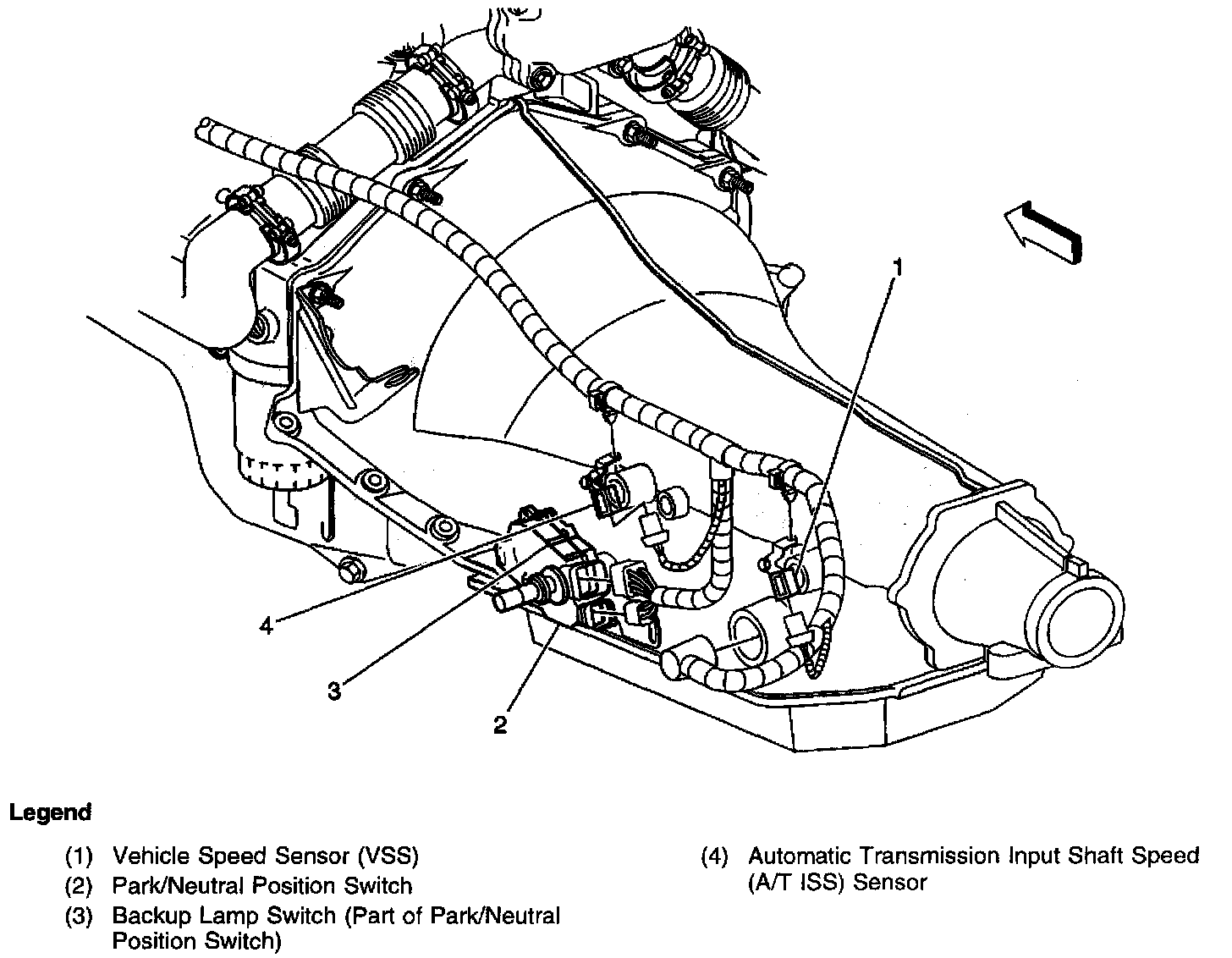 1

4

3

2

Legend

(1) Vehicle Speed Sensor (VSS)
(2) Park/Neutral Position Switch
(3) Backup Lamp Switch (Part of Park/Neutral Position Switch)

(4) Automatic Transmission Input Shaft Speed (A/T ISS) Sensor