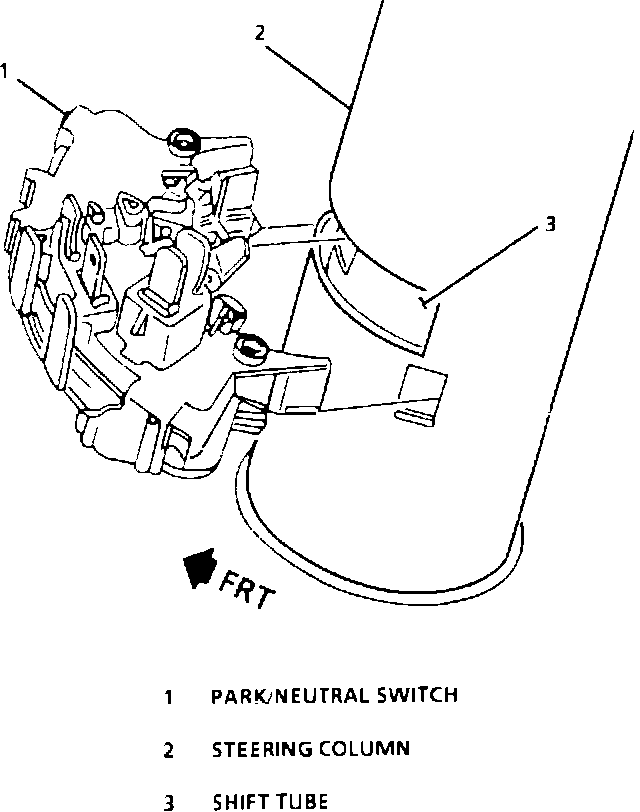 1

2

3

FRT

1 PARK/NEUTRAL SWITCH

2 STEERING COLUMN

3 SHIFT TUBE