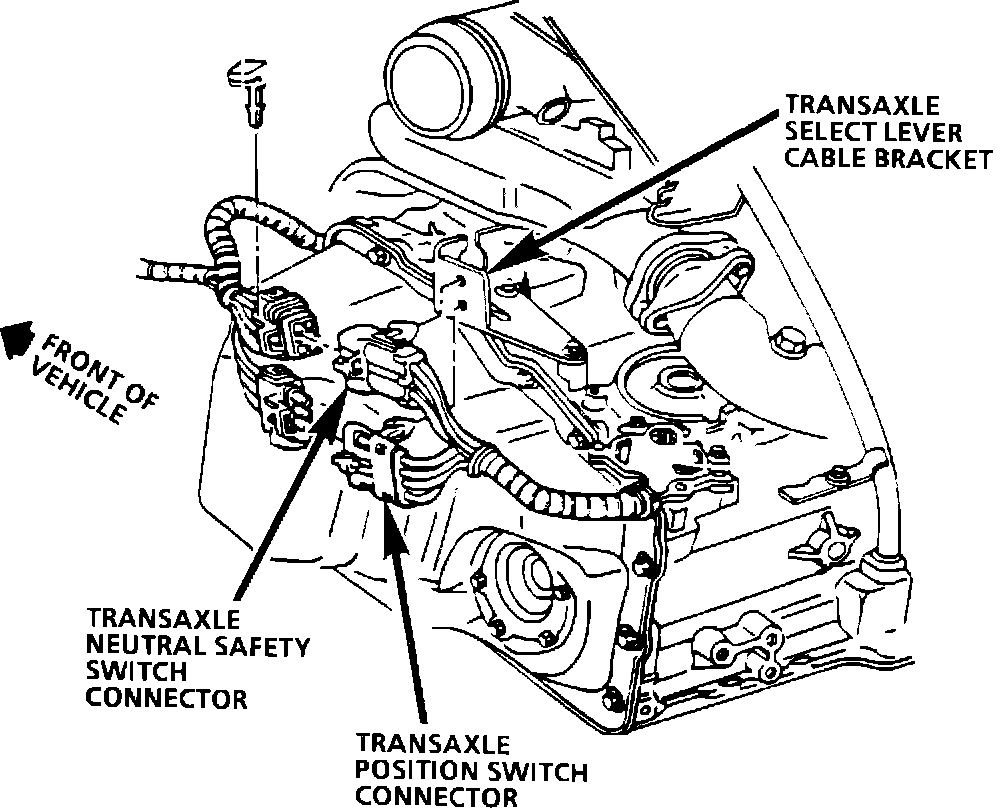 TRANSAXLE SELECT LEVER CABLE BRACKET

FRONT OF VEHICLE

TRANSAXLE NEUTRAL SAFETY SWITCH CONNECTOR

TRANSAXLE POSITION SWITCH CONNECTOR