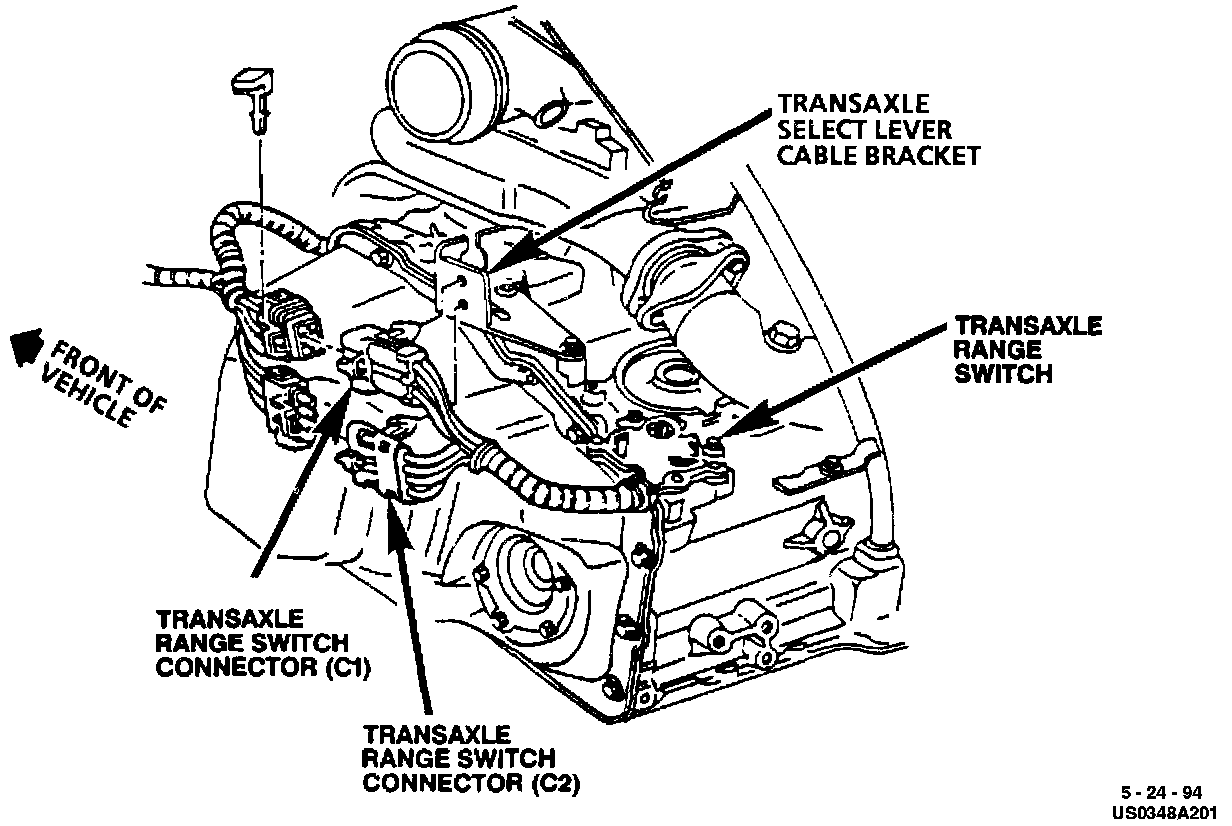 TRANSAXLE SELECT LEVER CABLE BRACKET

FRONT OF VEHICLE

TRANSAXLE RANGE SWITCH

TRANSAXLE RANGE SWITCH CONNECTOR (C1)

TRANSAXLE RANGE SWITCH CONNECTOR (C2)

5 - 24 - 94
US0348A201