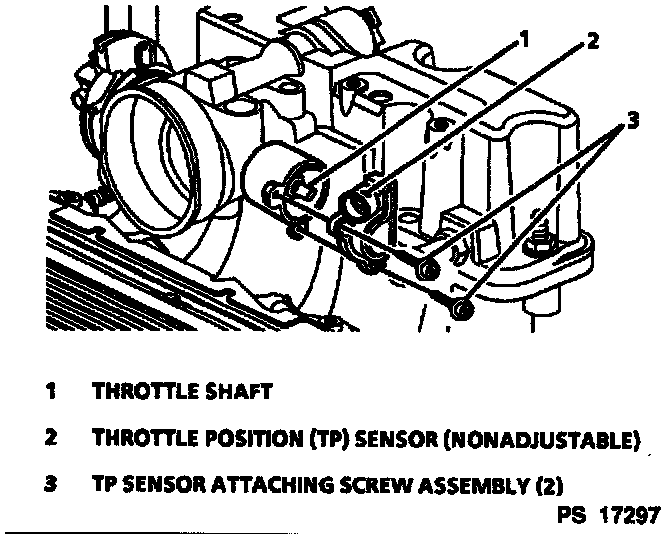 1
2
3

1 THROTTLE SHAFT

2 THROTTLE POSITION (TP) SENSOR (NONADJUSTABLE)

3 TP SENSOR ATTACHING SCREW ASSEMBLY (2)

PS 17297