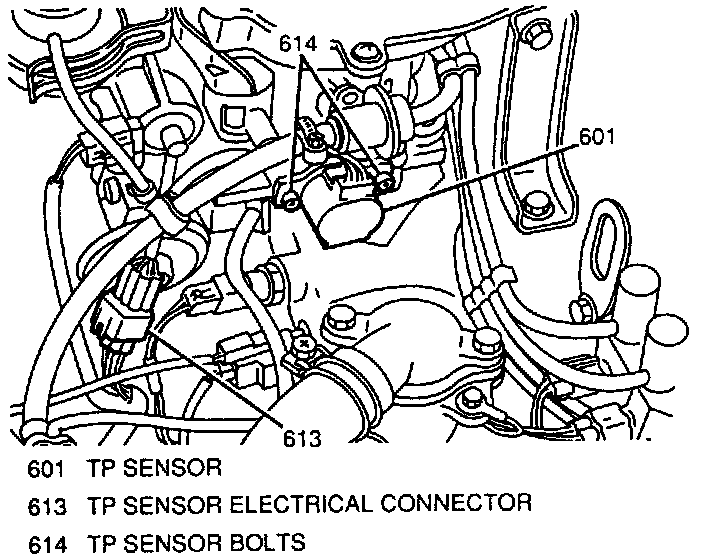 614

601

613

601 TP SENSOR

613 TP SENSOR ELECTRICAL CONNECTOR

614 TP SENSOR BOLTS