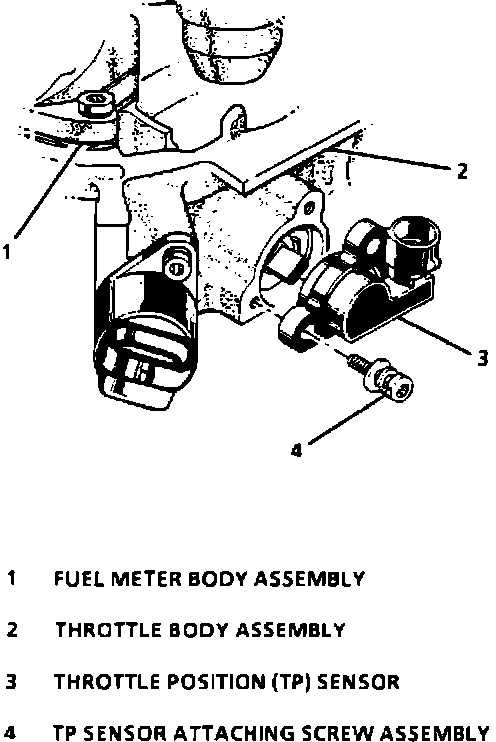 2

1

3

4

1 FUEL METER BODY ASSEMBLY

2 THROTTLE BODY ASSEMBLY

3 THROTTLE POSITION (TP) SENSOR

4 TP SENSOR ATTACHING SCREW ASSEMBLY