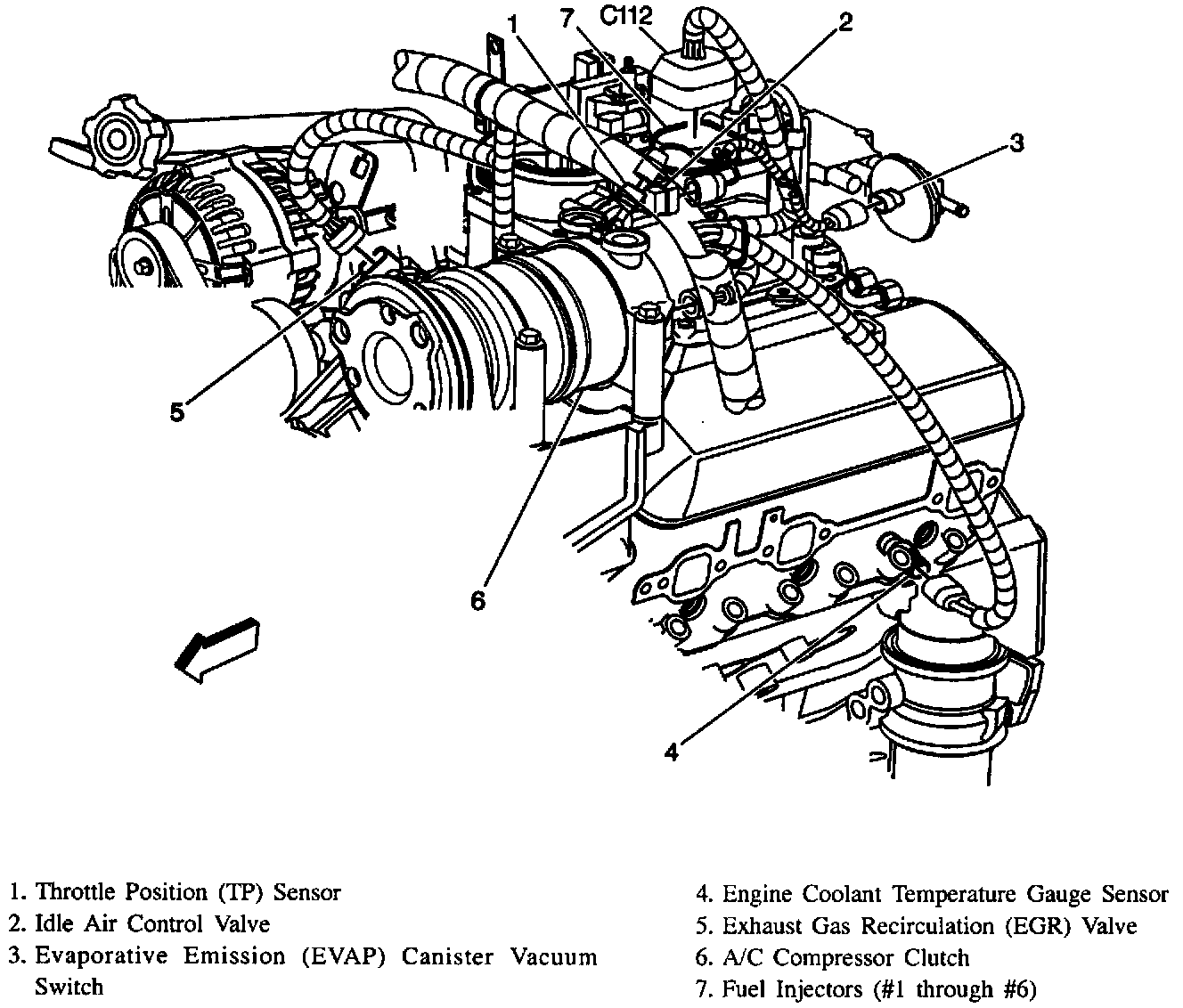 1
7
C112
2
3
5
6
4

1. Throttle Position (TP) Sensor
2. Idle Air Control Valve
3. Evaporative Emission (EVAP) Canister Vacuum Switch

4. Engine Coolant Temperature Gauge Sensor
5. Exhaust Gas Recirculation (EGR) Valve
6. A/C Compressor Clutch
7. Fuel Injectors (#1 through #6)