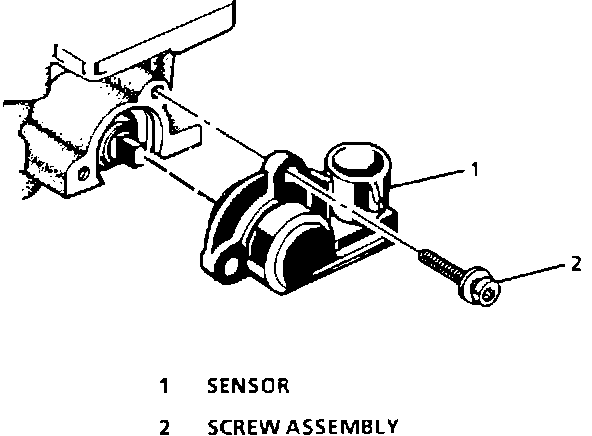 1

2

1 SENSOR

2 SCREW ASSEMBLY