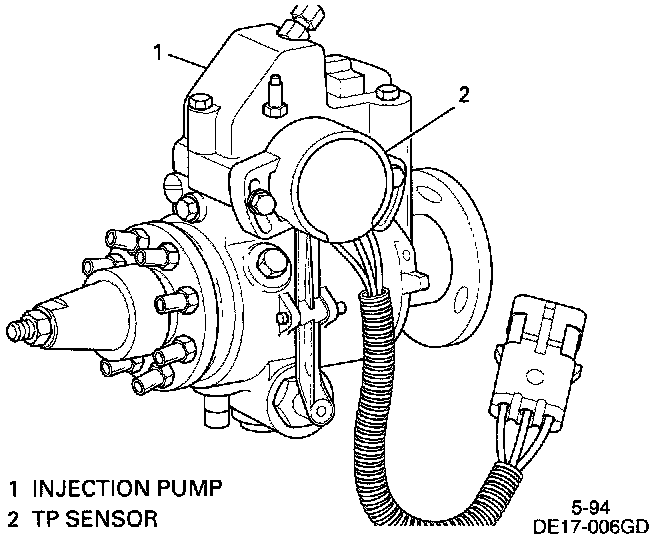 1

2

1 INJECTION PUMP
2 TP SENSOR

5-94
DE17-006GD