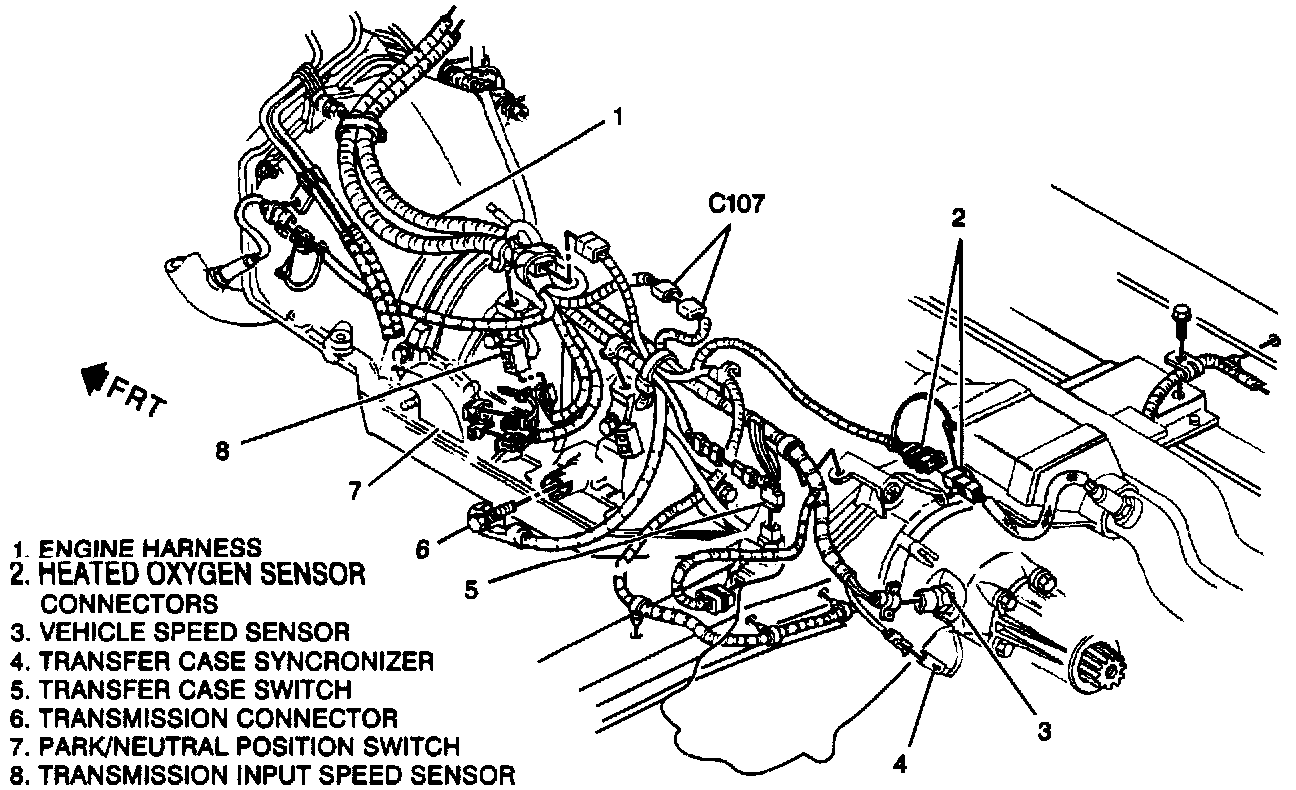 1

C107

2

FRT

8

7

6

5

3

4

1. ENGINE HARNESS
2. HEATED OXYGEN SENSOR CONNECTORS
3. VEHICLE SPEED SENSOR
4. TRANSFER CASE SYNCRONIZER
5. TRANSFER CASE SWITCH
6. TRANSMISSION CONNECTOR
7. PARK/NEUTRAL POSITION SWITCH
8. TRANSMISSION INPUT SPEED SENSOR