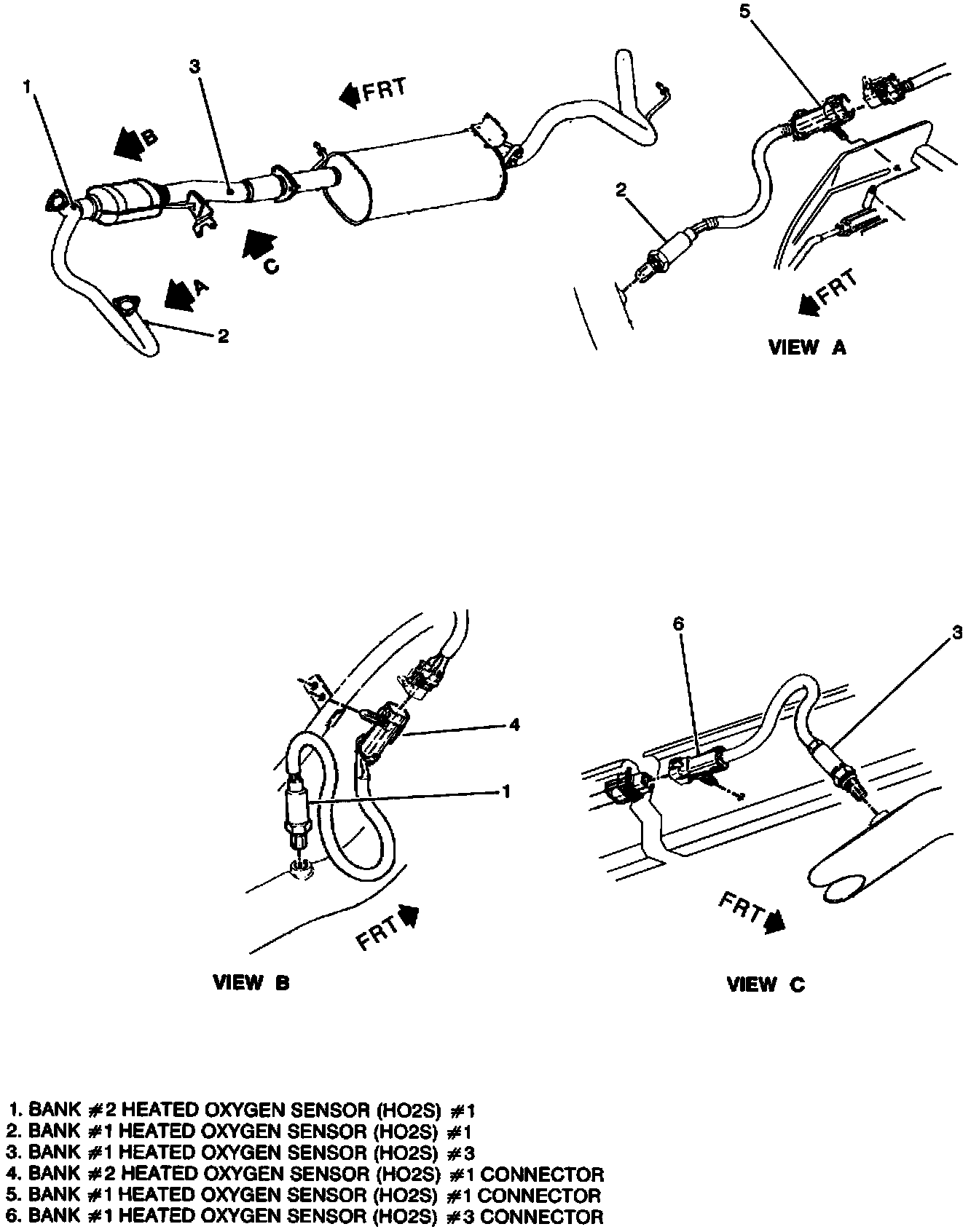 1
3
FRT
B
C
A
2
5
2
FRT
VIEW A

4
1
FRT
VIEW B

6
3
FRT
VIEW C

1. BANK #2 HEATED OXYGEN SENSOR (HO2S) #1
2. BANK #1 HEATED OXYGEN SENSOR (HO2S) #1
3. BANK #1 HEATED OXYGEN SENSOR (HO2S) #3
4. BANK #2 HEATED OXYGEN SENSOR (HO2S) #1 CONNECTOR
5. BANK #1 HEATED OXYGEN SENSOR (HO2S) #1 CONNECTOR
6. BANK #1 HEATED OXYGEN SENSOR (HO2S) #3 CONNECTOR