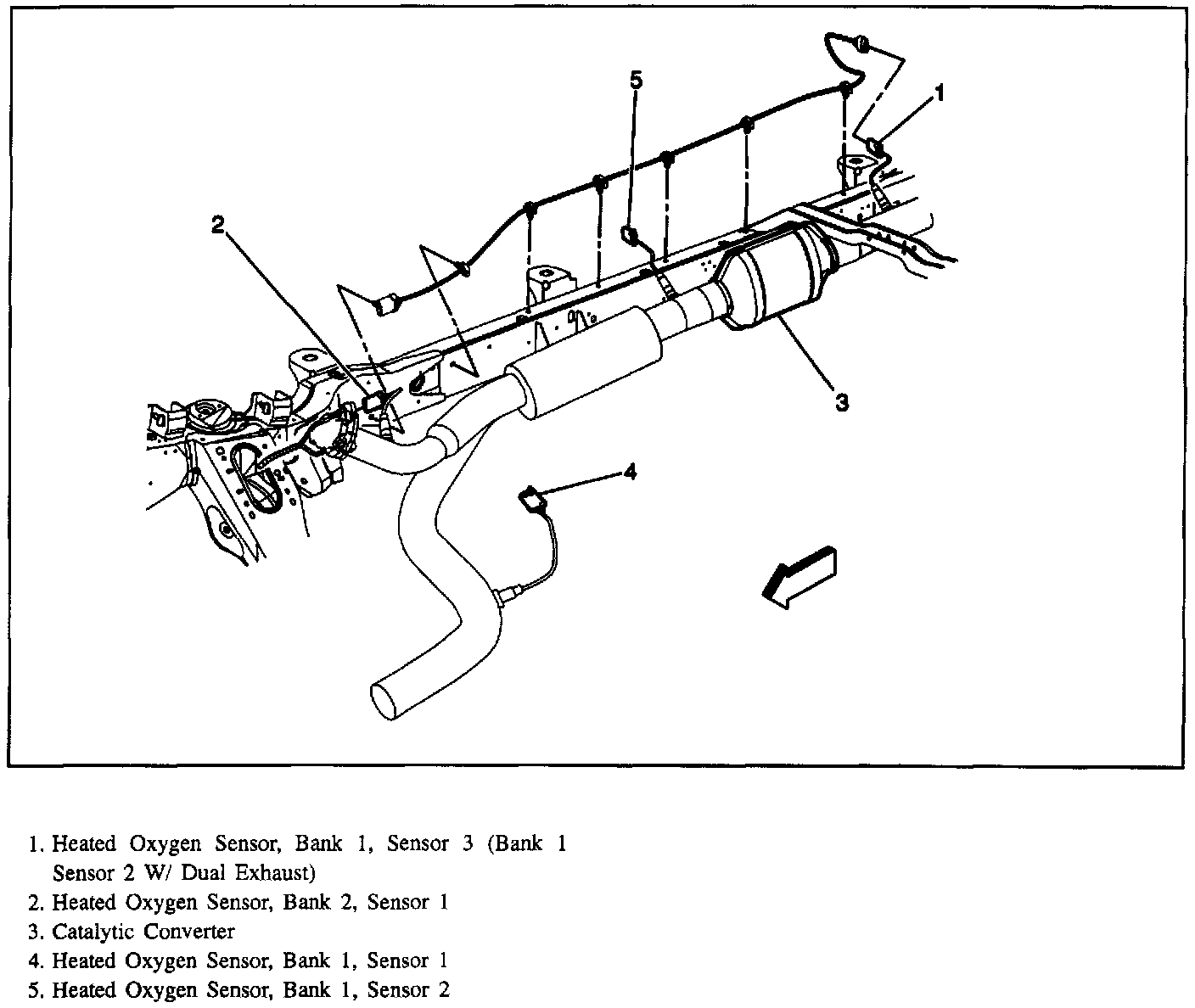 5

1

2

3

4

1. Heated Oxygen Sensor, Bank 1, Sensor 3 (Bank 1 Sensor 2 W/ Dual Exhaust)
2. Heated Oxygen Sensor, Bank 2, Sensor 1
3. Catalytic Converter
4. Heated Oxygen Sensor, Bank 1, Sensor 1
5. Heated Oxygen Sensor, Bank 1, Sensor 2