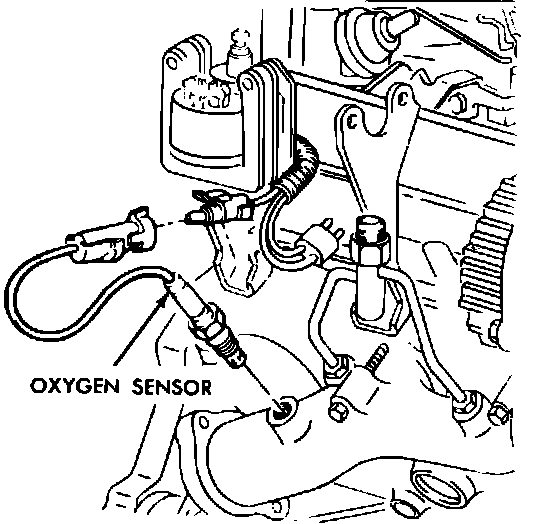 OXYGEN SENSOR