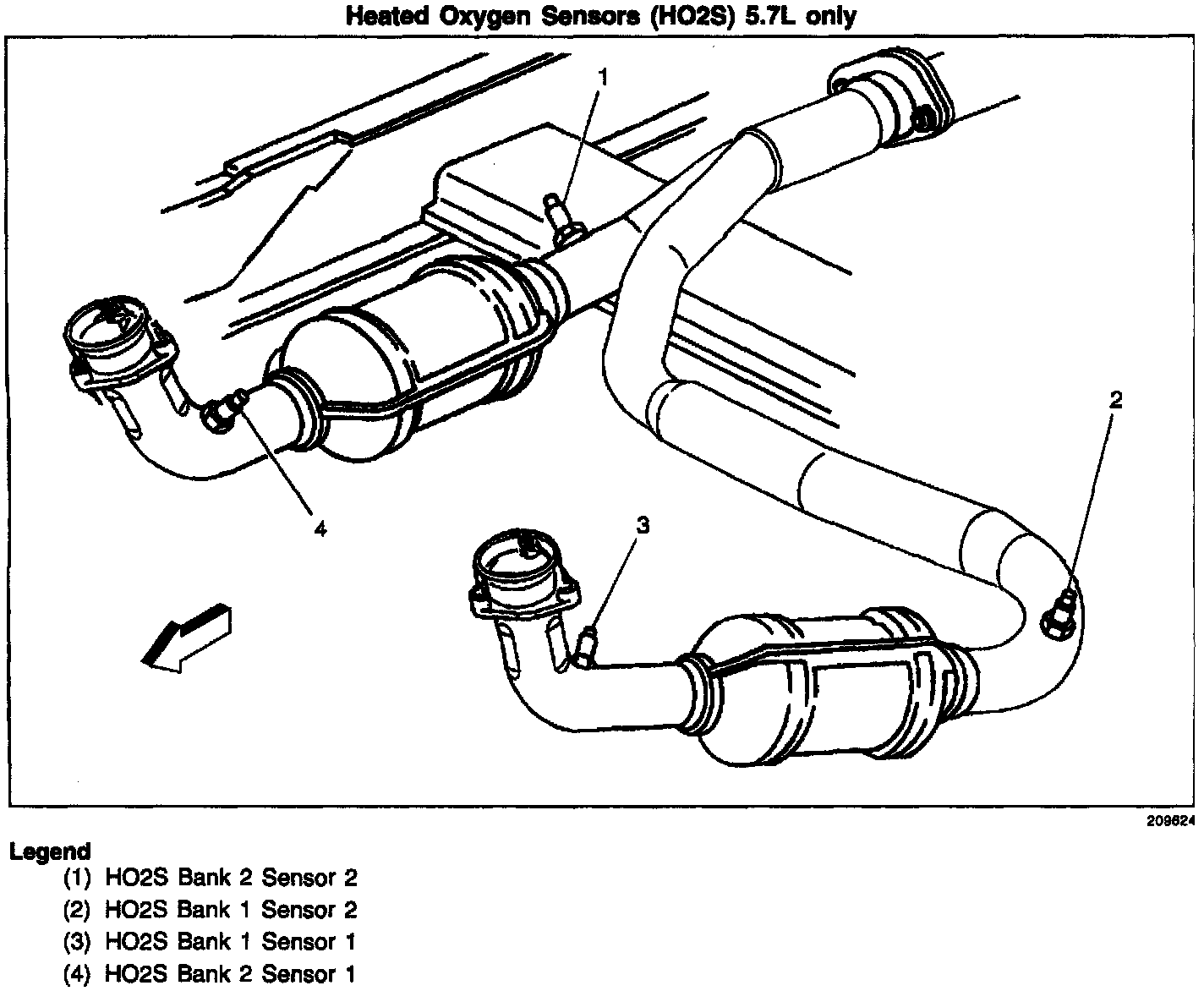 Heated Oxygen Sensors (HO2S) 5.7L only

1

2

4

3

209624

Legend
(1) HO2S Bank 2 Sensor 2
(2) HO2S Bank 1 Sensor 2
(3) HO2S Bank 1 Sensor 1
(4) HO2S Bank 2 Sensor 1