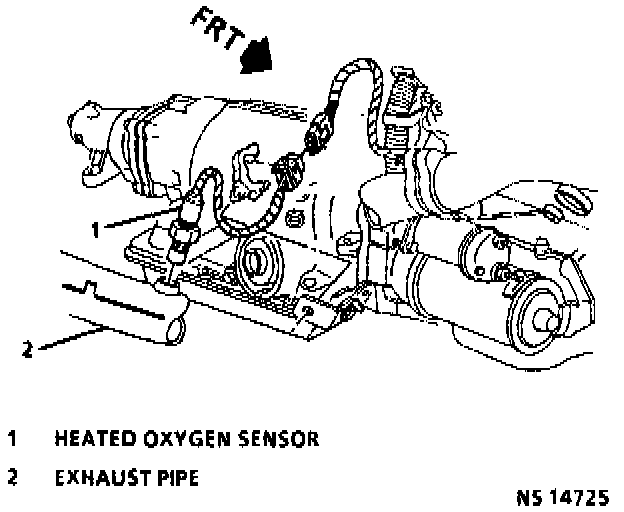 FRT

1

2

1 HEATED OXYGEN SENSOR

2 EXHAUST PIPE

NS 14725