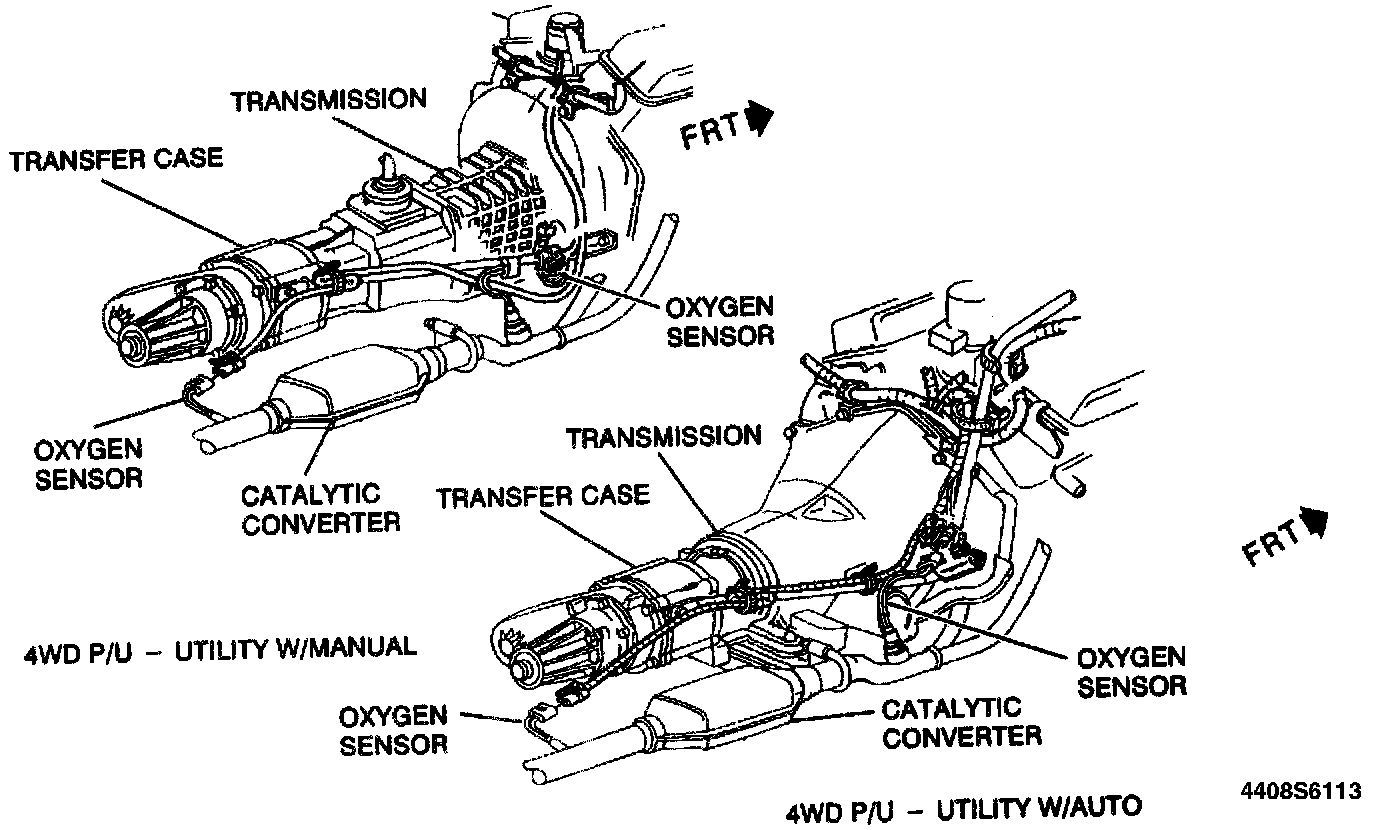 TRANSMISSION

FRT

TRANSFER CASE

OXYGEN SENSOR

OXYGEN SENSOR

CATALYTIC CONVERTER

4WD P/U – UTILITY W/MANUAL

TRANSMISSION

TRANSFER CASE

FRT

OXYGEN SENSOR

OXYGEN SENSOR

CATALYTIC CONVERTER

4WD P/U – UTILITY W/AUTO

4408S6113