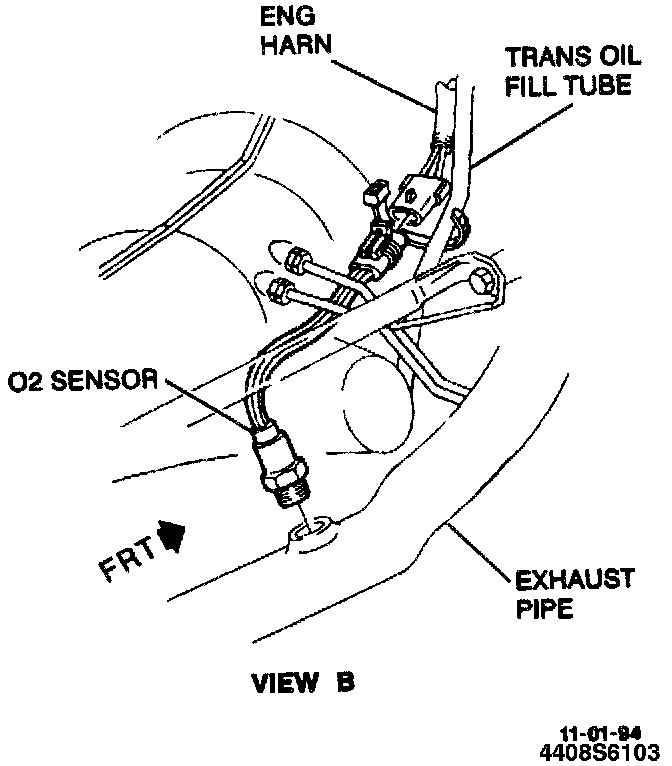 ENG HARN

TRANS OIL FILL TUBE

O2 SENSOR

FRT

EXHAUST PIPE

VIEW B

11-01-94
4408S6103