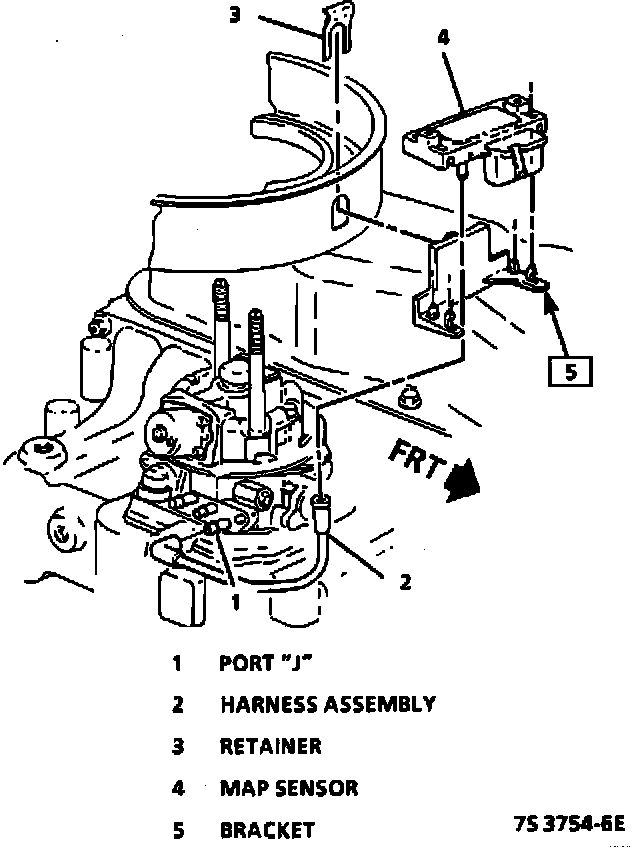 3

4

5

FRT

2

1

1 PORT "J"

2 HARNESS ASSEMBLY

3 RETAINER

4 MAP SENSOR

5 BRACKET

7S 3754-6E