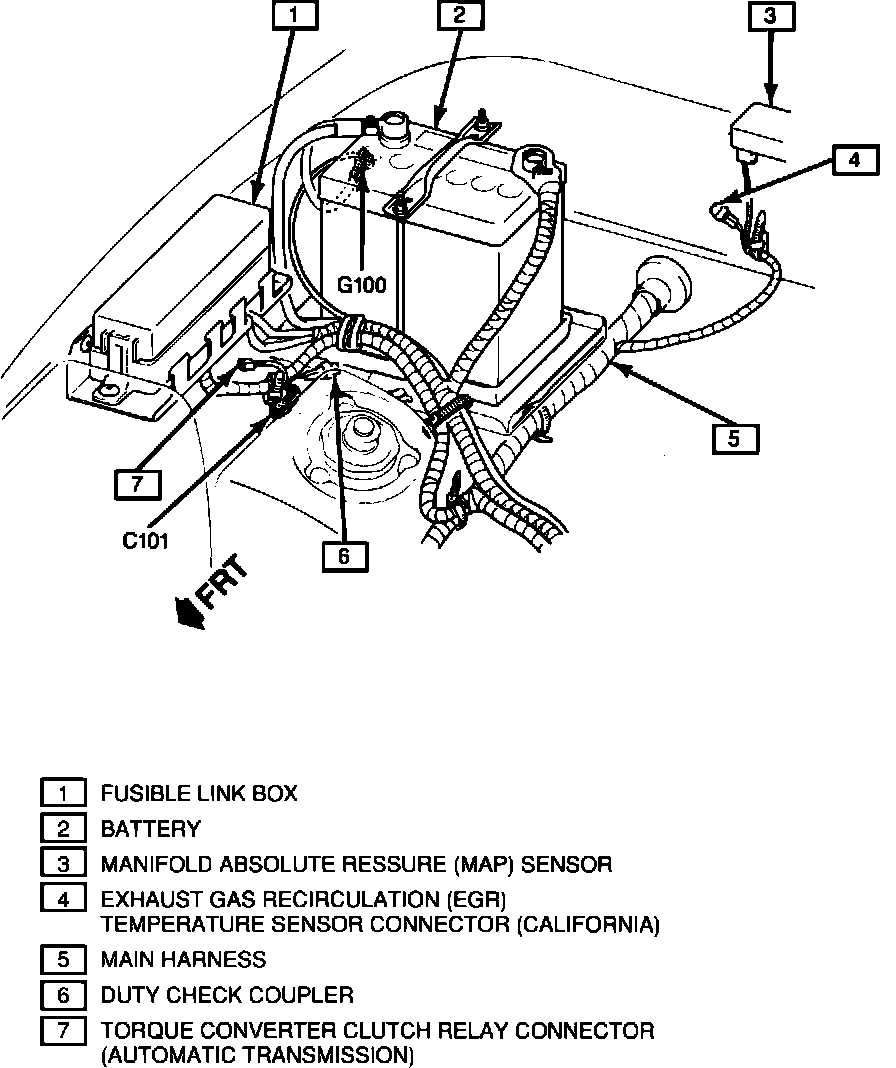 1
2
3
4
G100
5
7
C101
6
FRT

1 FUSIBLE LINK BOX
2 BATTERY
3 MANIFOLD ABSOLUTE RESSURE (MAP) SENSOR
4 EXHAUST GAS RECIRCULATION (EGR) TEMPERATURE SENSOR CONNECTOR (CALIFORNIA)
5 MAIN HARNESS
6 DUTY CHECK COUPLER
7 TORQUE CONVERTER CLUTCH RELAY CONNECTOR (AUTOMATIC TRANSMISSION)