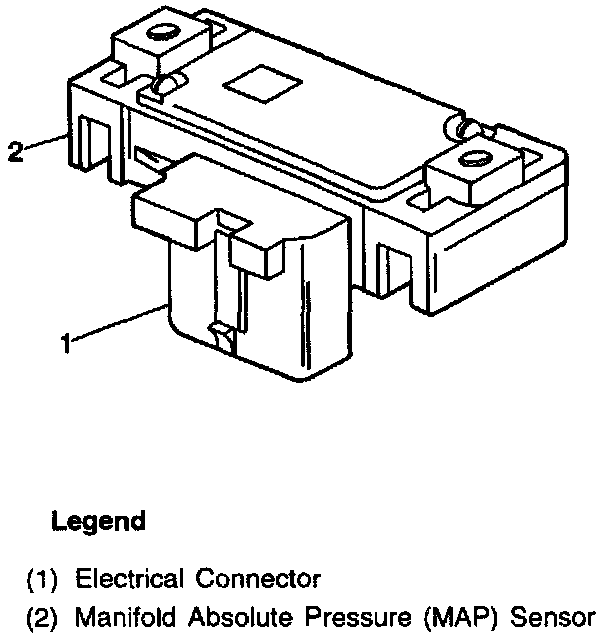 2

1

Legend

(1) Electrical Connector

(2) Manifold Absolute Pressure (MAP) Sensor