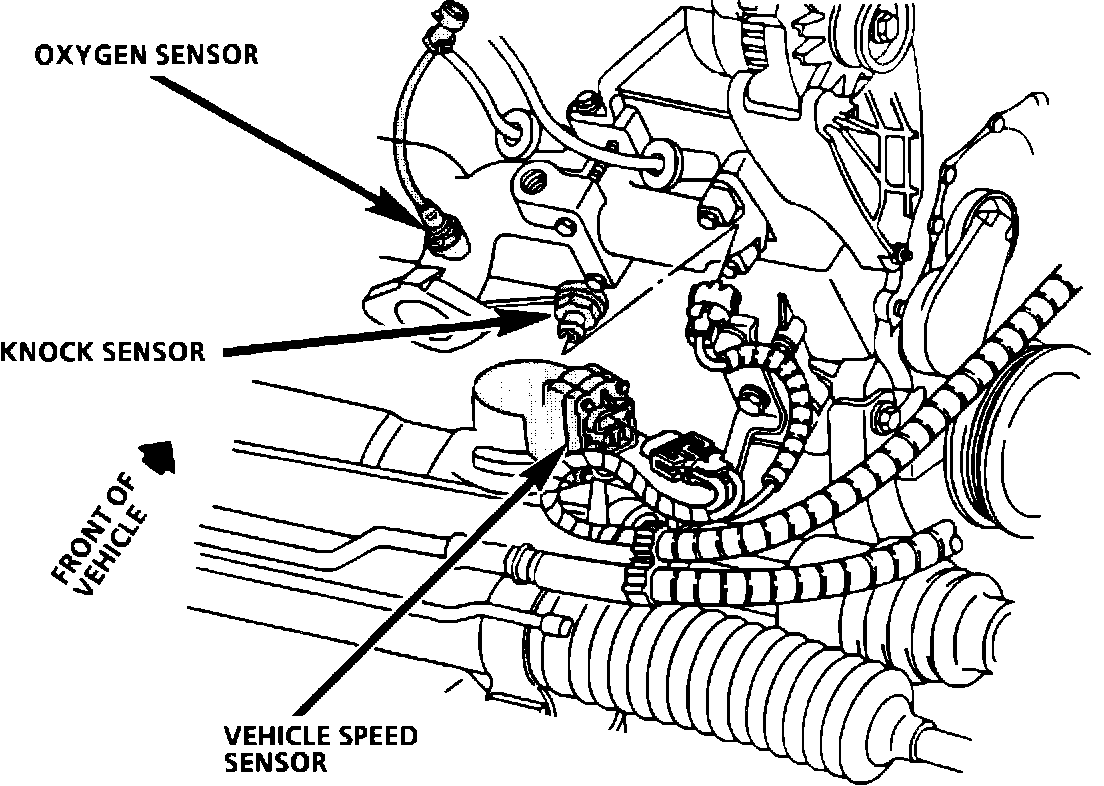 OXYGEN SENSOR

KNOCK SENSOR

FRONT OF VEHICLE

VEHICLE SPEED SENSOR