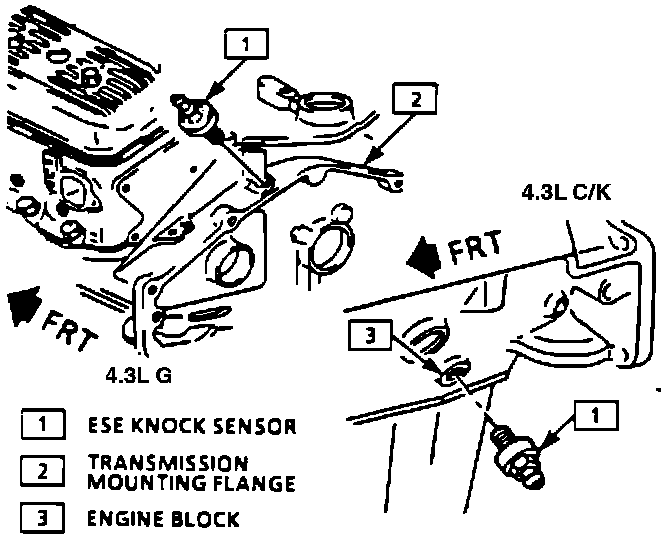 1

2

4.3L C/K

FRT

FRT

3

4.3L G

1

1 ESE KNOCK SENSOR

2 TRANSMISSION MOUNTING FLANGE

3 ENGINE BLOCK