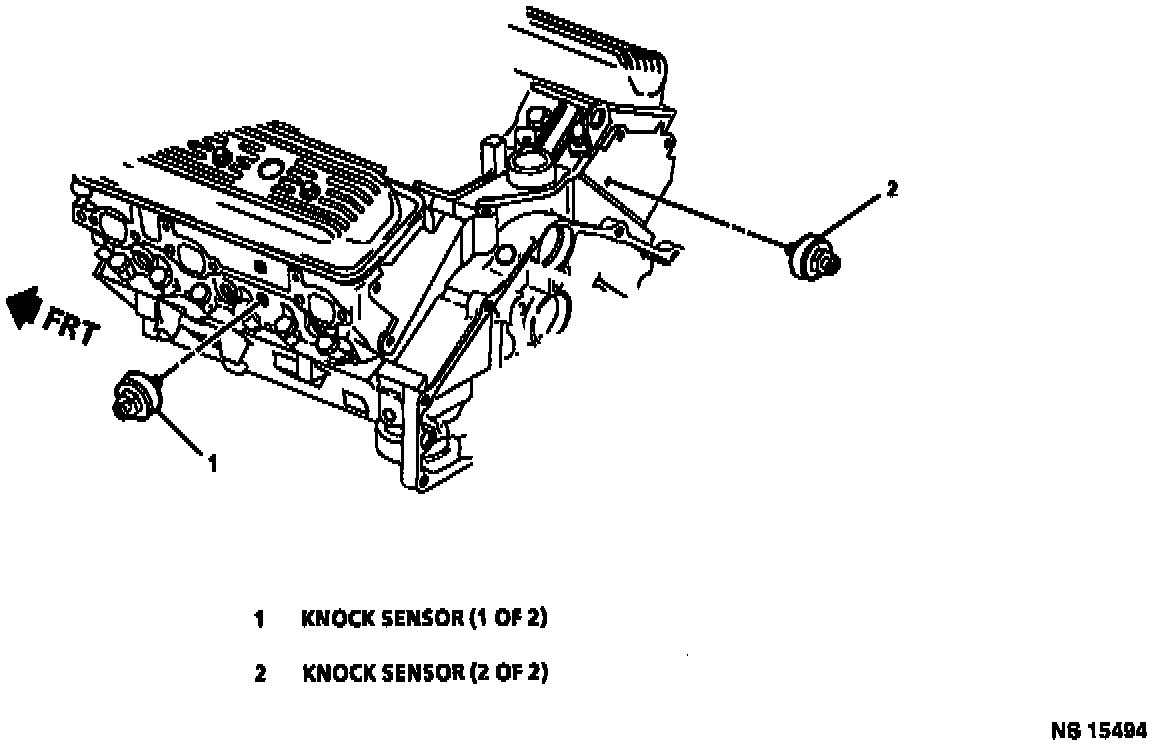 2

FRT

1

1 KNOCK SENSOR (1 OF 2)

2 KNOCK SENSOR (2 OF 2)

NS 15494