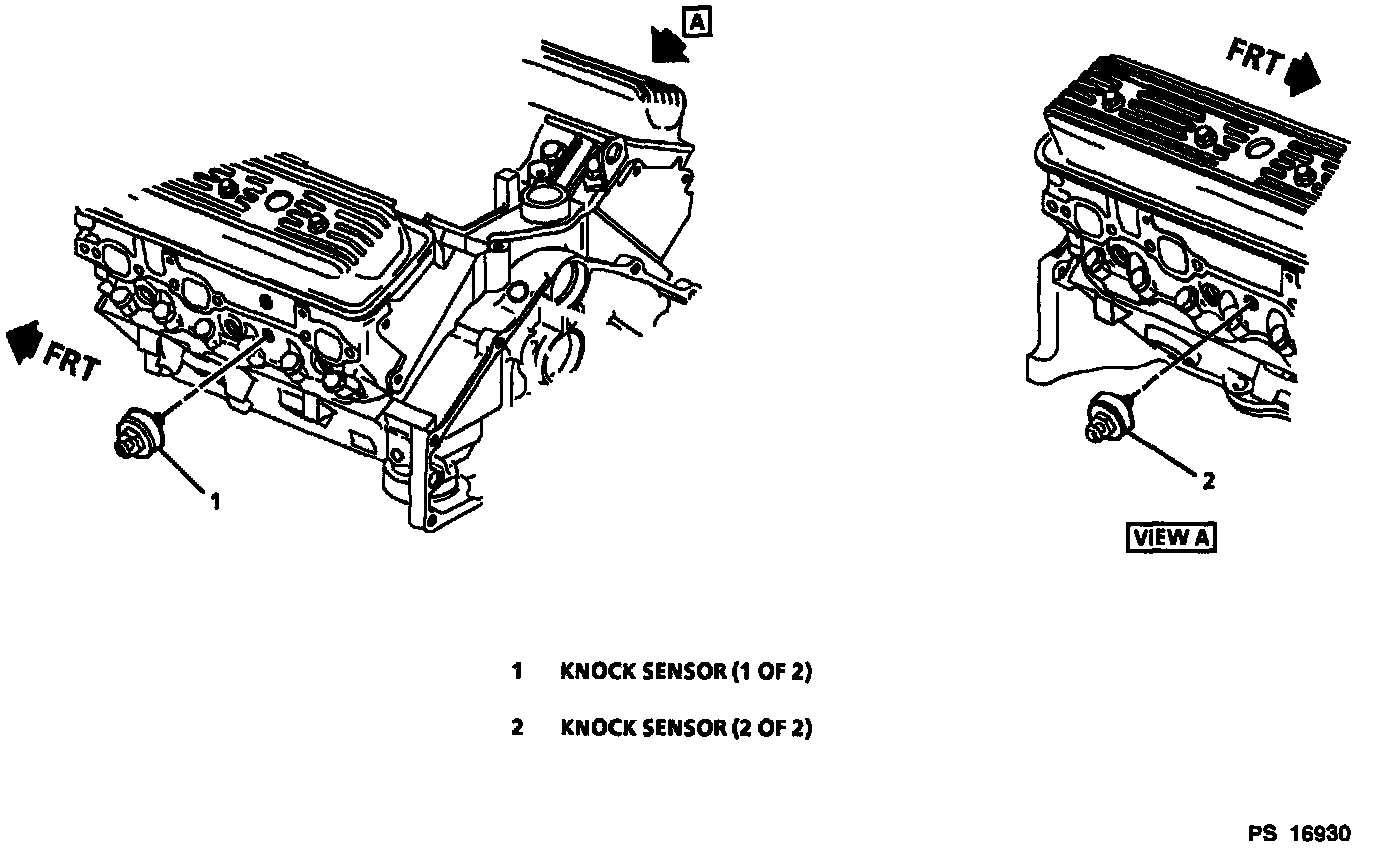 A

FRT

FRT

1

2

VIEW A

1 KNOCK SENSOR (1 OF 2)

2 KNOCK SENSOR (2 OF 2)

PS 16930