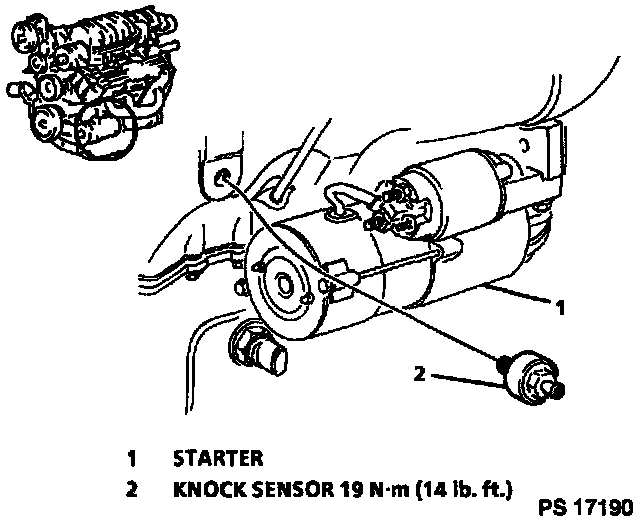 1

2

1 STARTER
2 KNOCK SENSOR 19 N·m (14 lb. ft.)

PS 17190