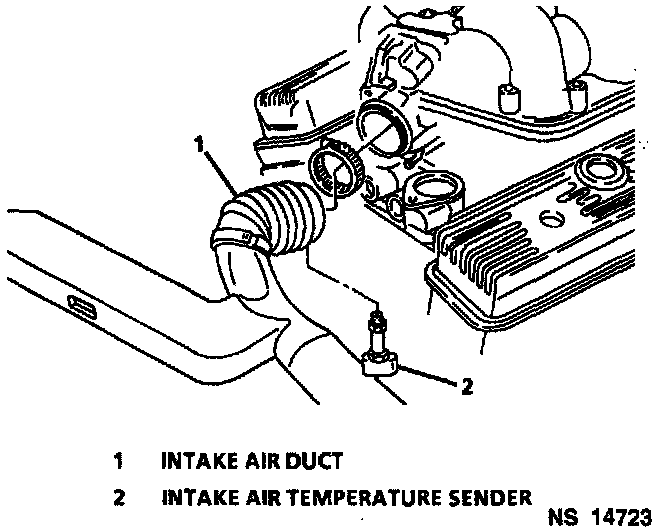 1

2

1 INTAKE AIR DUCT

2 INTAKE AIR TEMPERATURE SENDER

NS 14723