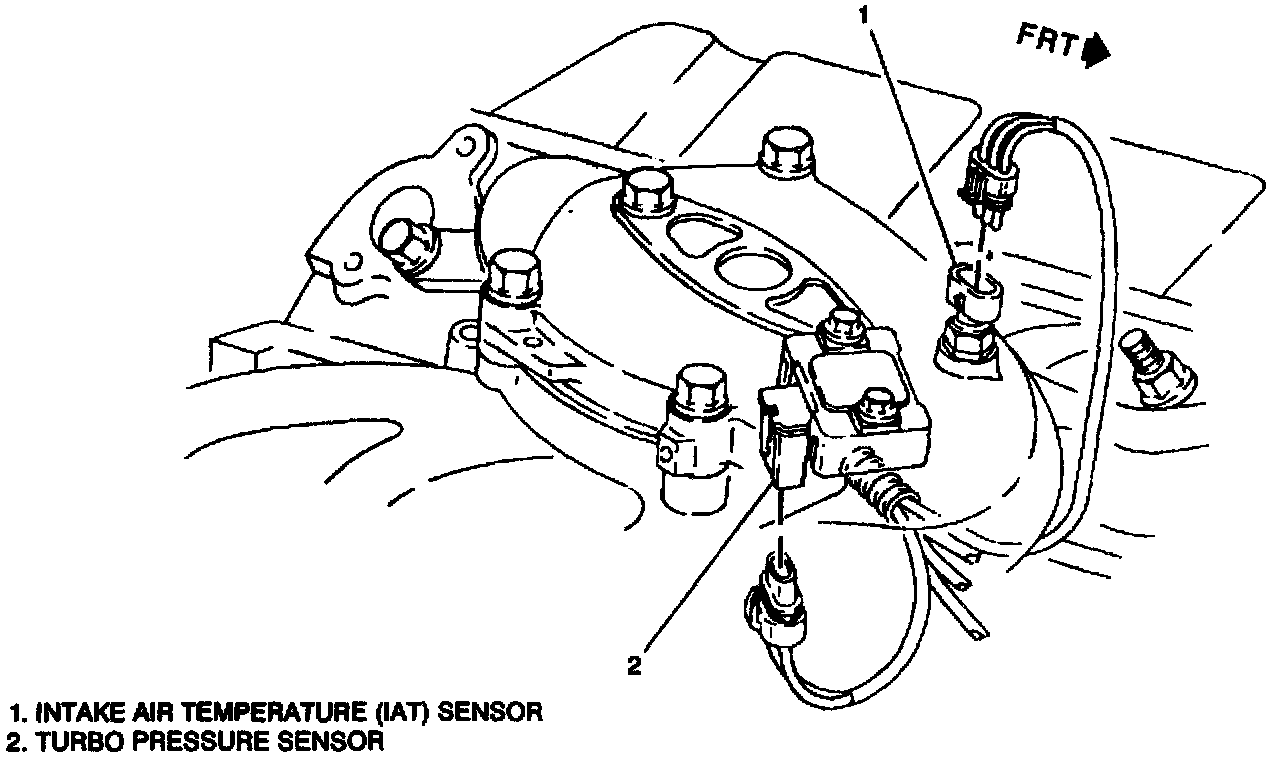 1

FRT

2

1. INTAKE AIR TEMPERATURE (IAT) SENSOR
2. TURBO PRESSURE SENSOR