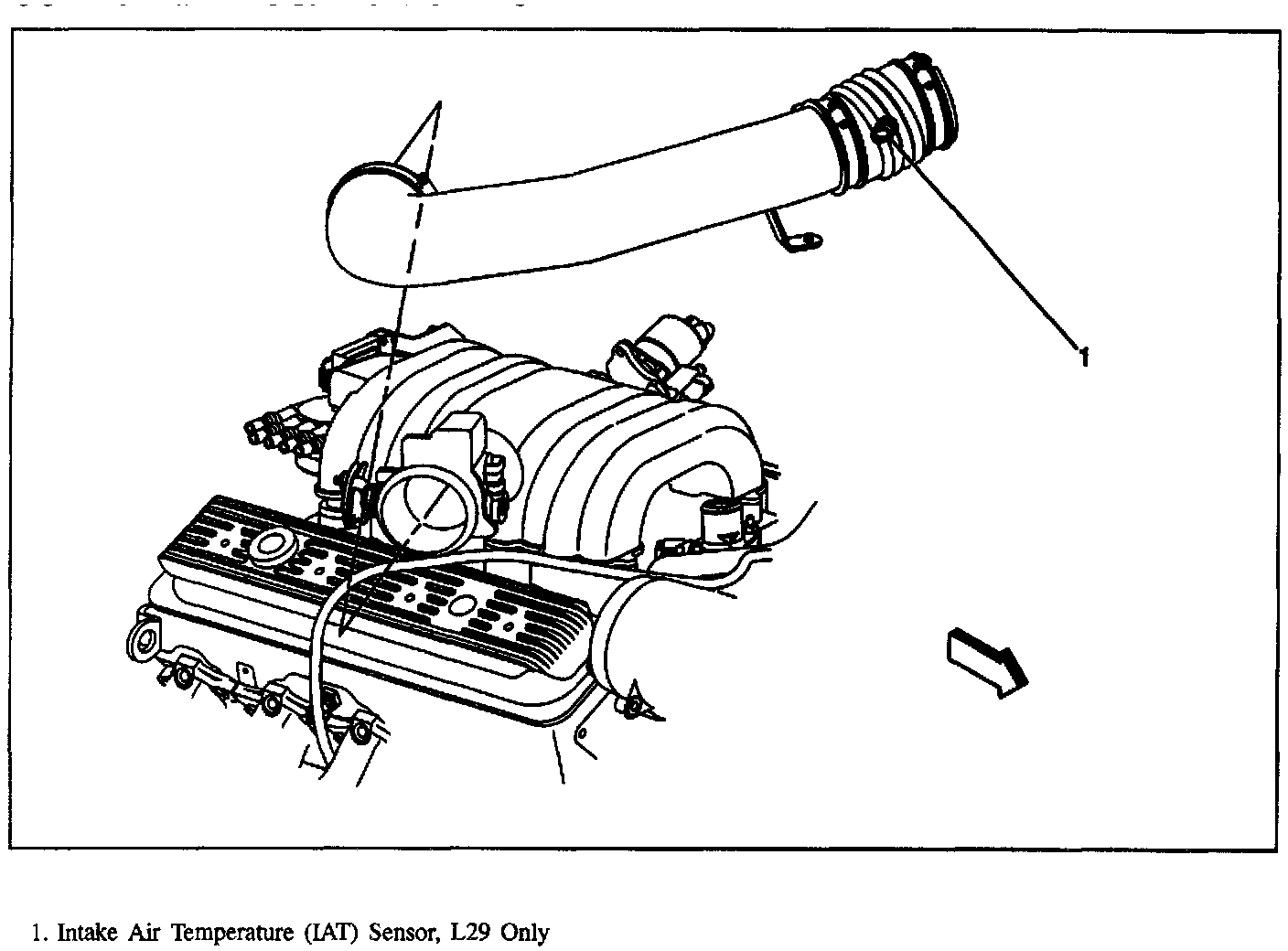 1

1. Intake Air Temperature (IAT) Sensor, L29 Only