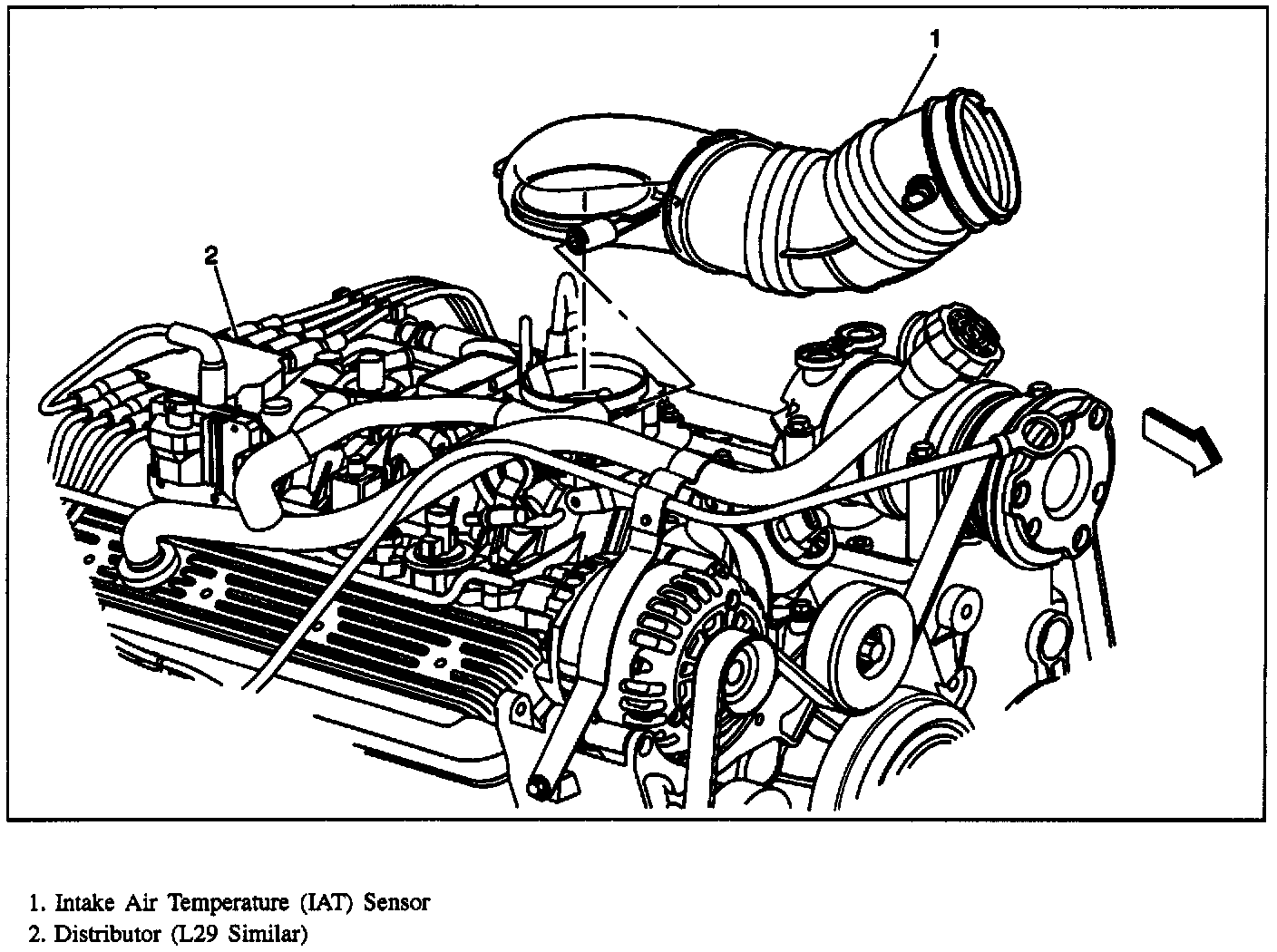 1

2

1. Intake Air Temperature (IAT) Sensor
2. Distributor (L29 Similar)