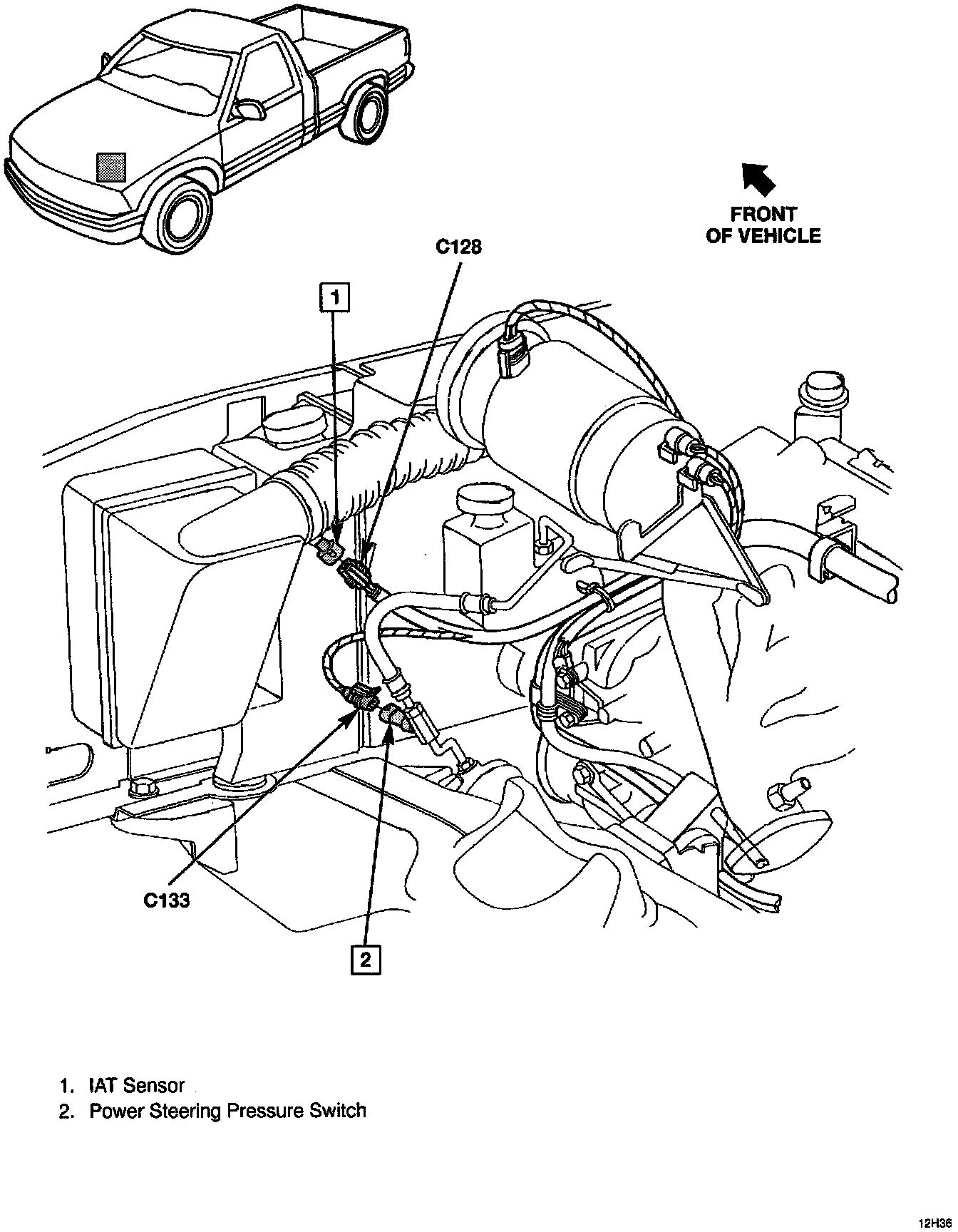 FRONT OF VEHICLE

C128

1

C133

2

1. IAT Sensor
2. Power Steering Pressure Switch

12H36