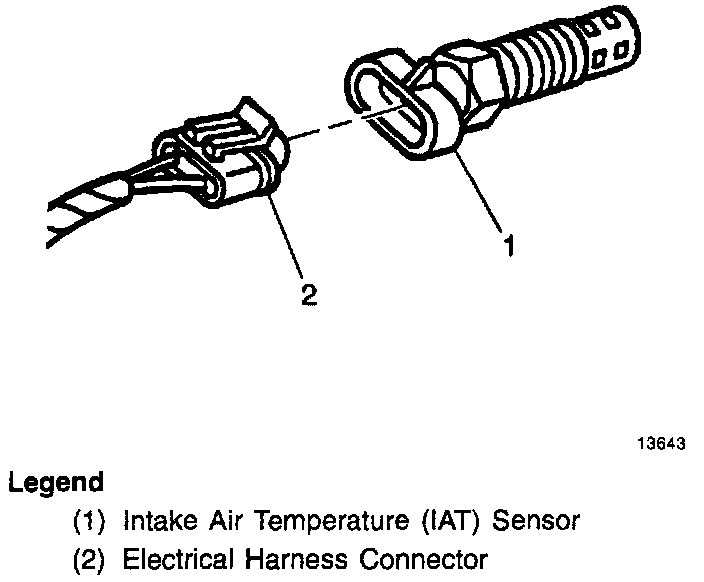 1

2

13643

Legend

(1) Intake Air Temperature (IAT) Sensor

(2) Electrical Harness Connector