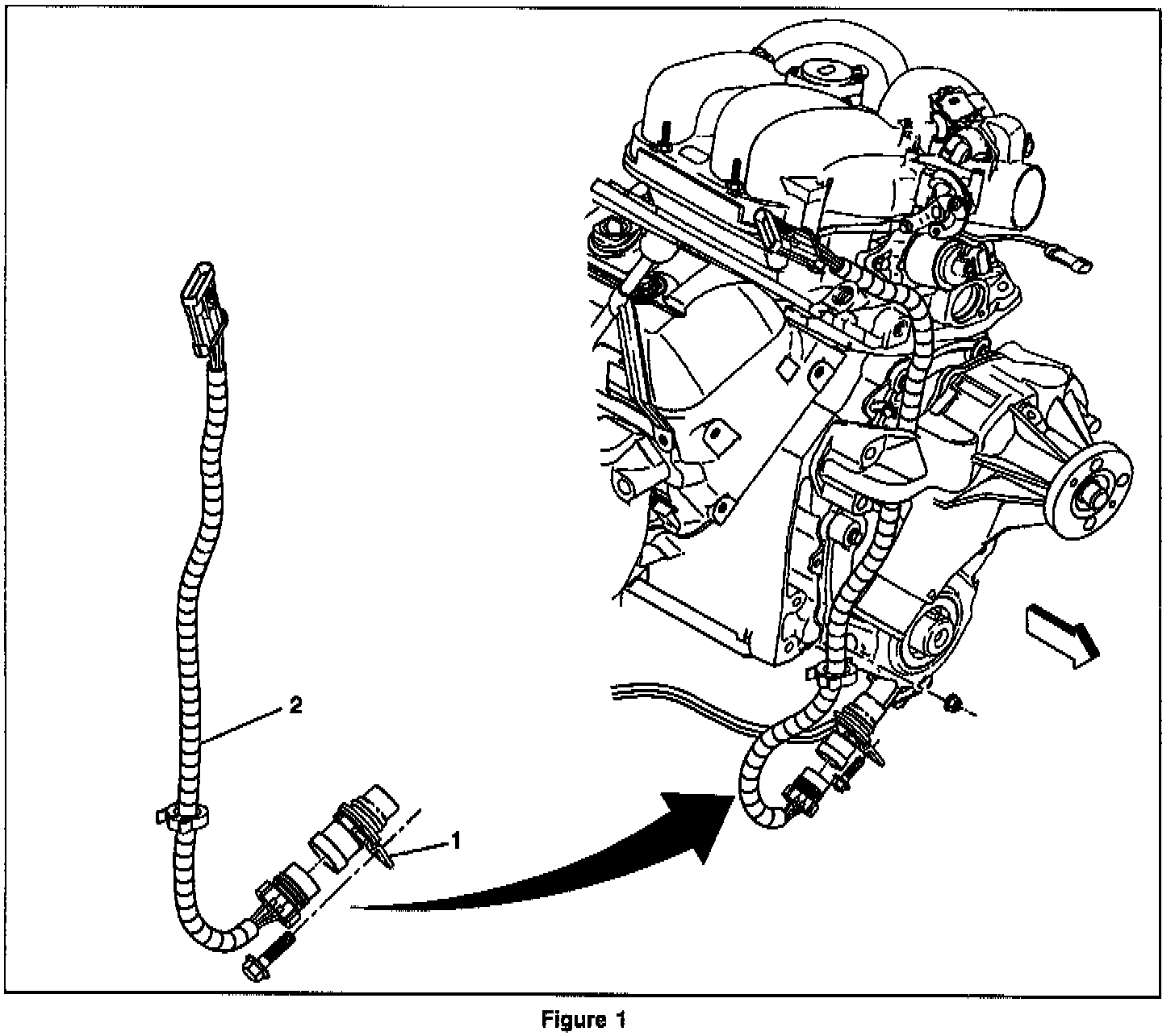 2

1

Figure 1