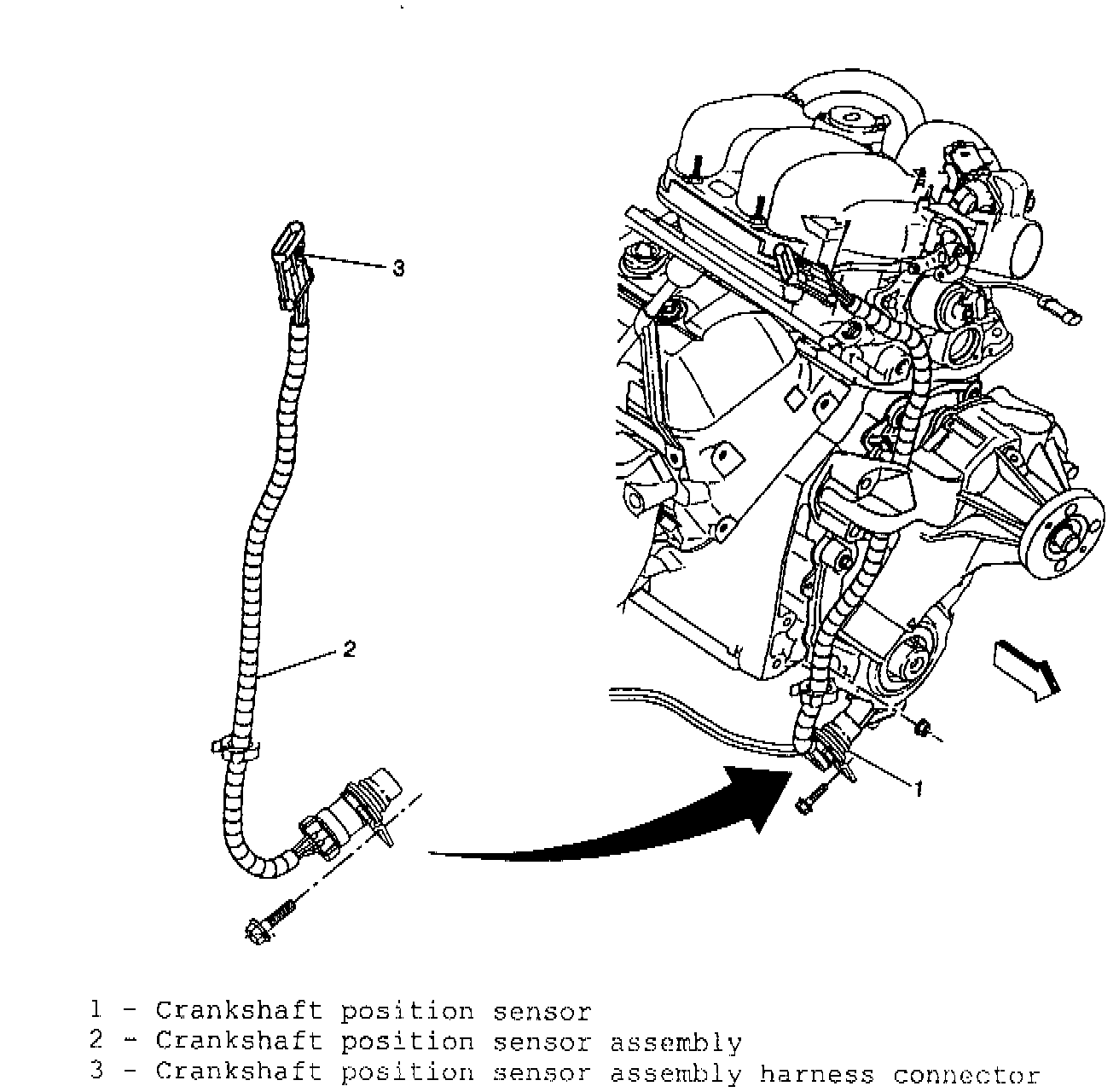 3

2

1

1 - Crankshaft position sensor
2 - Crankshaft position sensor assembly
3 - Crankshaft position sensor assembly harness connector