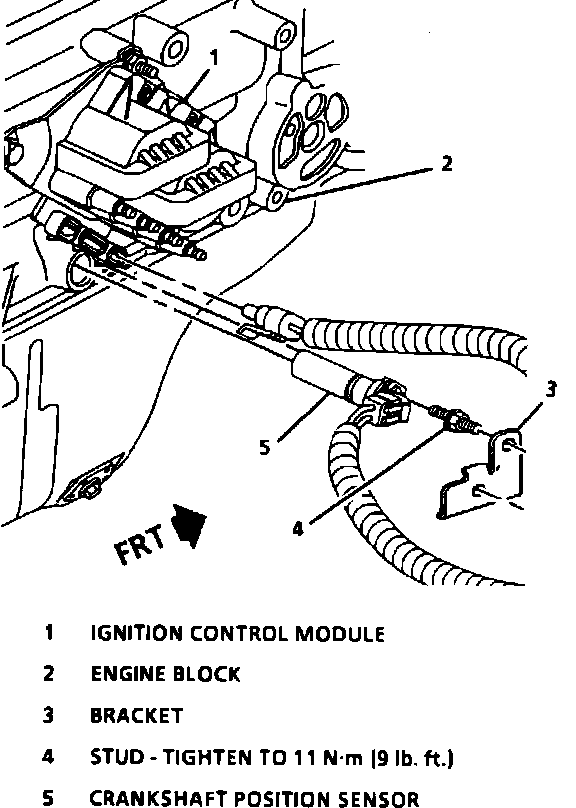 1

2

3

5

4

FRT

1 IGNITION CONTROL MODULE
2 ENGINE BLOCK
3 BRACKET
4 STUD - TIGHTEN TO 11 N·m (9 lb. ft.)
5 CRANKSHAFT POSITION SENSOR